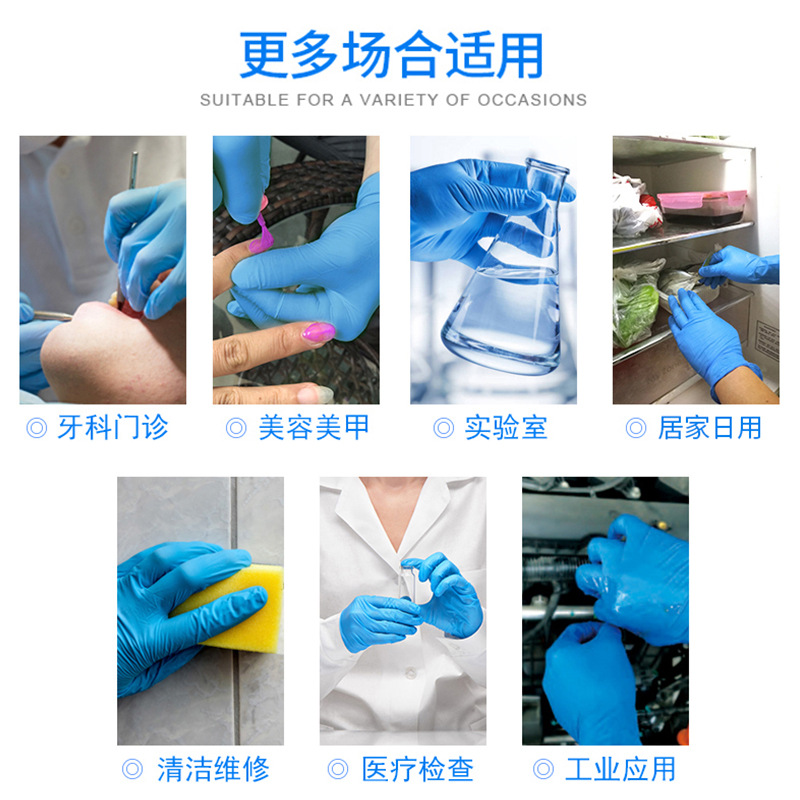 更多场合适用
SUITABLE FOR A VARIETY OF OCCASIONS

◎ 牙科门诊
◎ 美容美甲
◎ 实验室
◎ 居家日用

◎ 清洁维修
◎ 医疗检查
◎ 工业应用