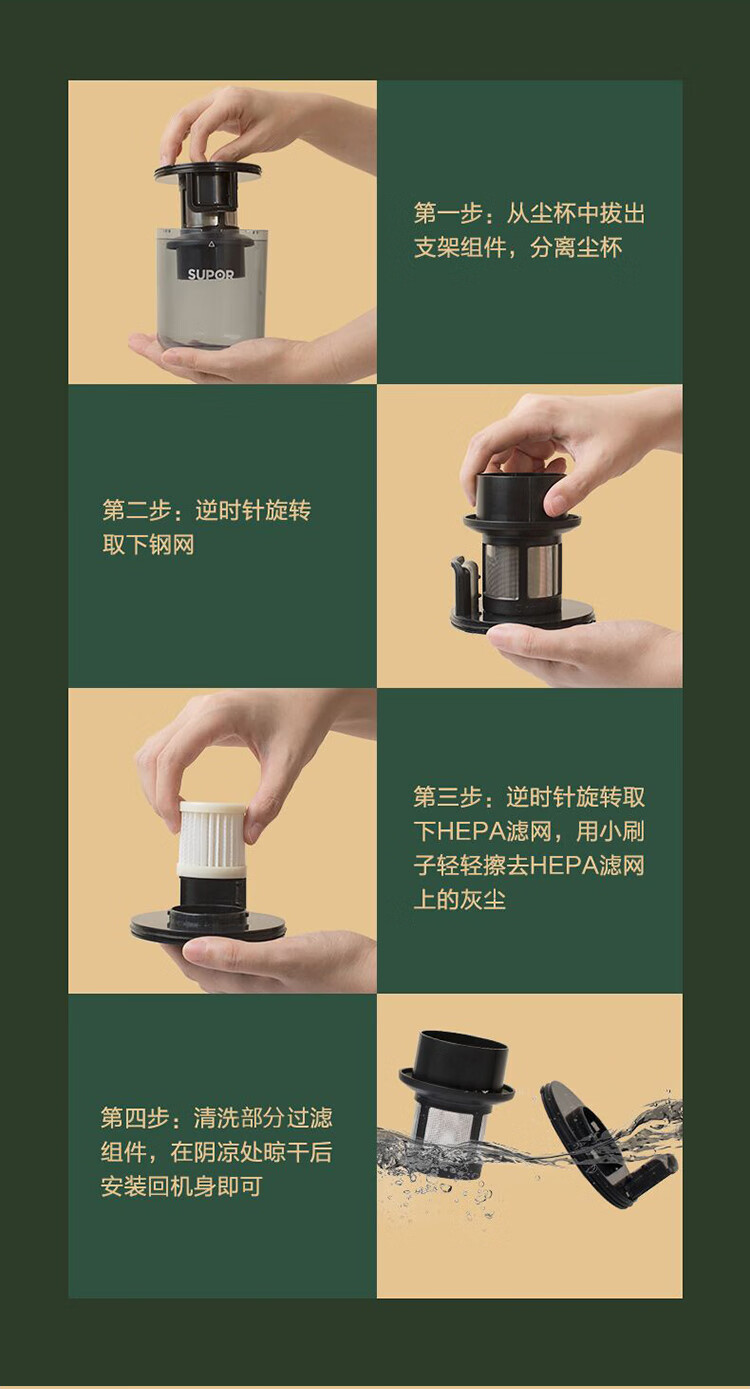 SUPOR

第一步：从尘杯中拔出支架组件，分离尘杯

第二步：逆时针旋转取下钢网

第三步：逆时针旋转取下HEPA滤网，用小刷子轻轻擦去HEPA滤网上的灰尘

第四步：清洗部分过滤组件，在阴凉处晾干后安装回机身即可