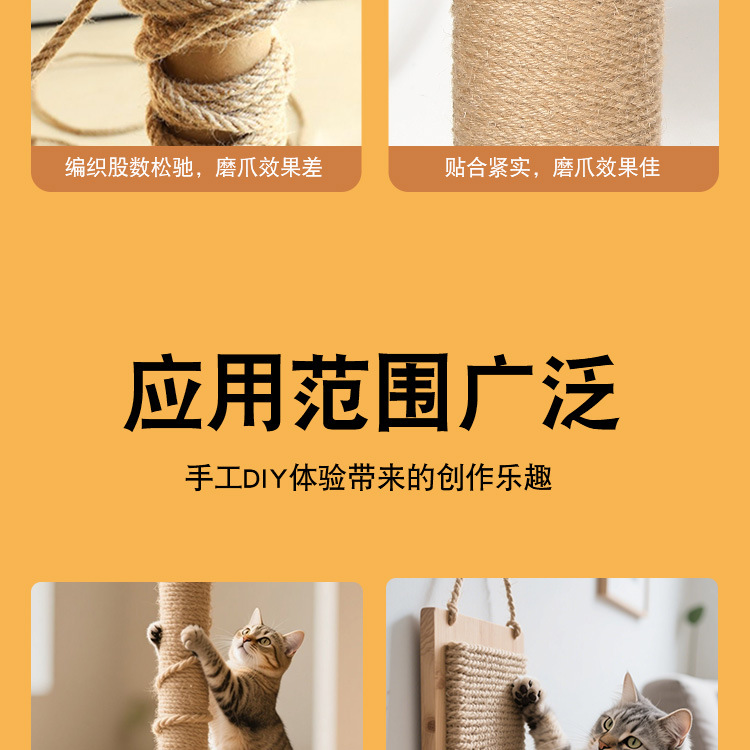 编织股数松弛，磨爪效果差

贴合紧实，磨爪效果佳

应用范围广泛

手工DIY体验带来的创作乐趣