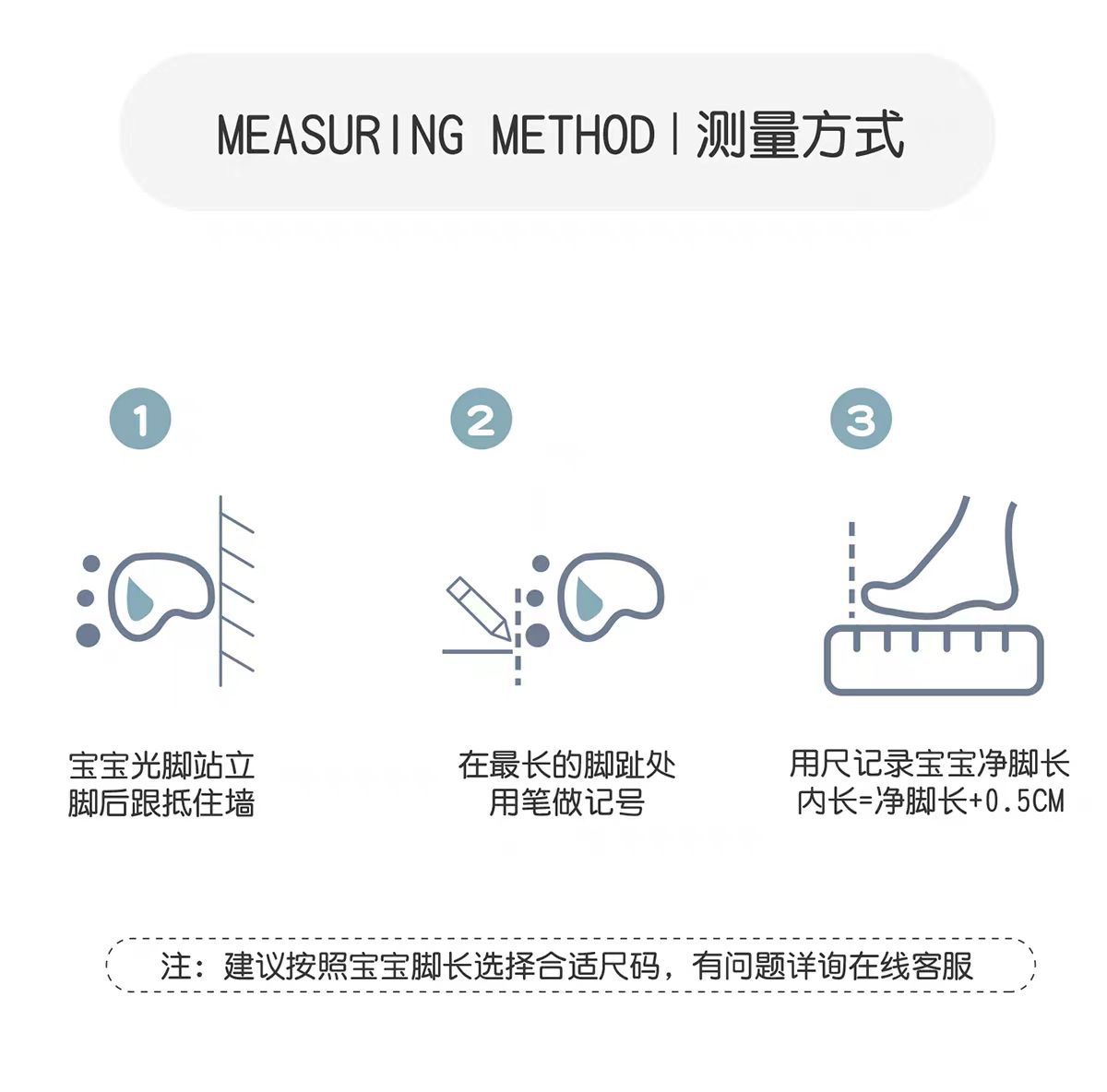 MEASURING METHOD | 测量方式

1

宝宝光脚站立
脚后跟抵住墙

2

在最长的脚趾处
用笔做记号

3

用尺记录宝宝净脚长
内长=净脚长+0.5CM

注：建议按照宝宝脚长选择合适尺码，有问题详询在线客服