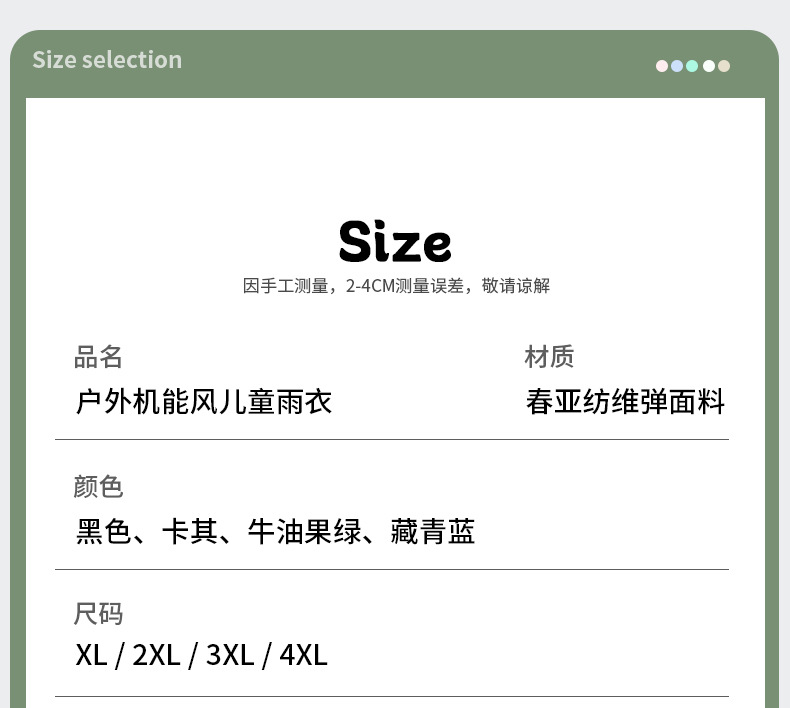 Size selection

Size

因手工测量，2-4CM测量误差，敬请谅解

品名
户外机能风儿童雨衣

材质
春亚纺维弹面料

颜色
黑色、卡其、牛油果绿、藏青蓝

尺码
XL / 2XL / 3XL / 4XL