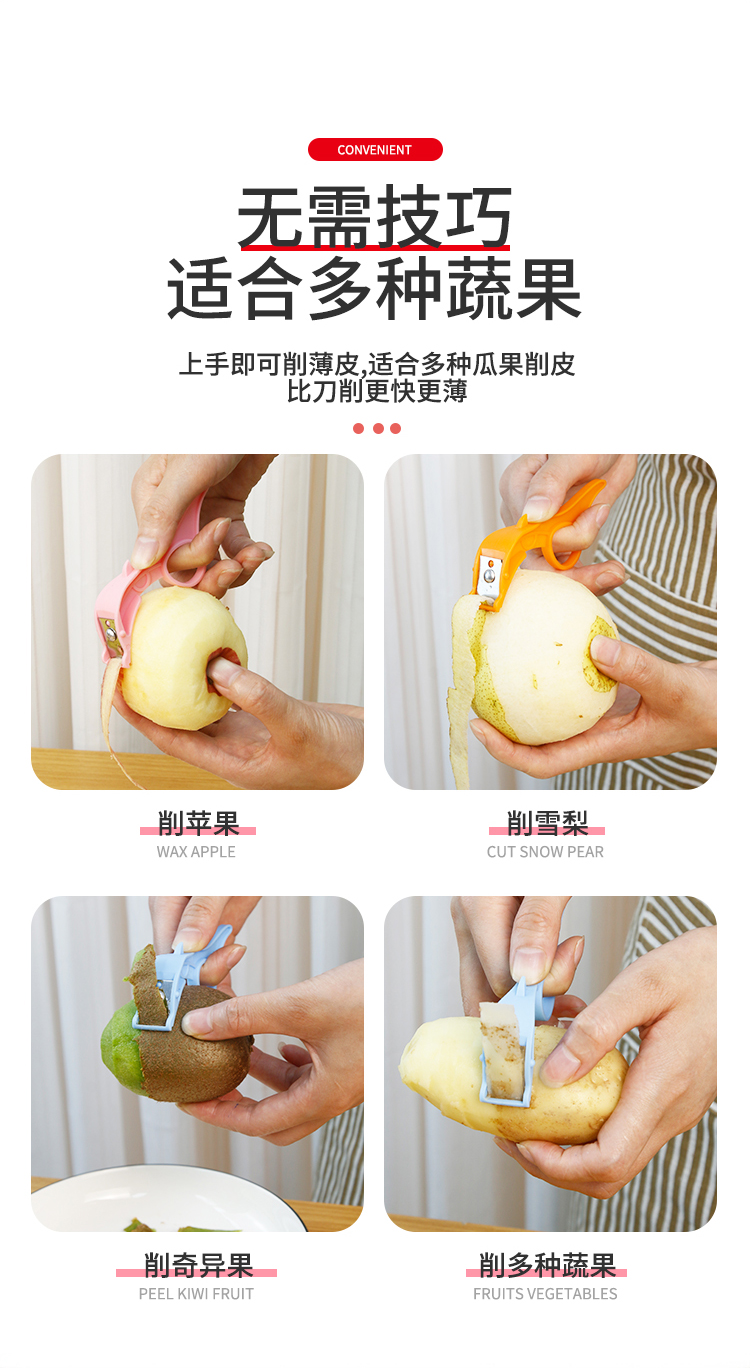 CONVENIENT

无需技巧
适合多种蔬果

上手即可削薄皮,适合多种瓜果削皮
比刀削更快更薄

削苹果
WAX APPLE

削雪梨
CUT SNOW PEAR

削奇异果
PEEL KIWI FRUIT

削多种蔬果
FRUITS VEGETABLES