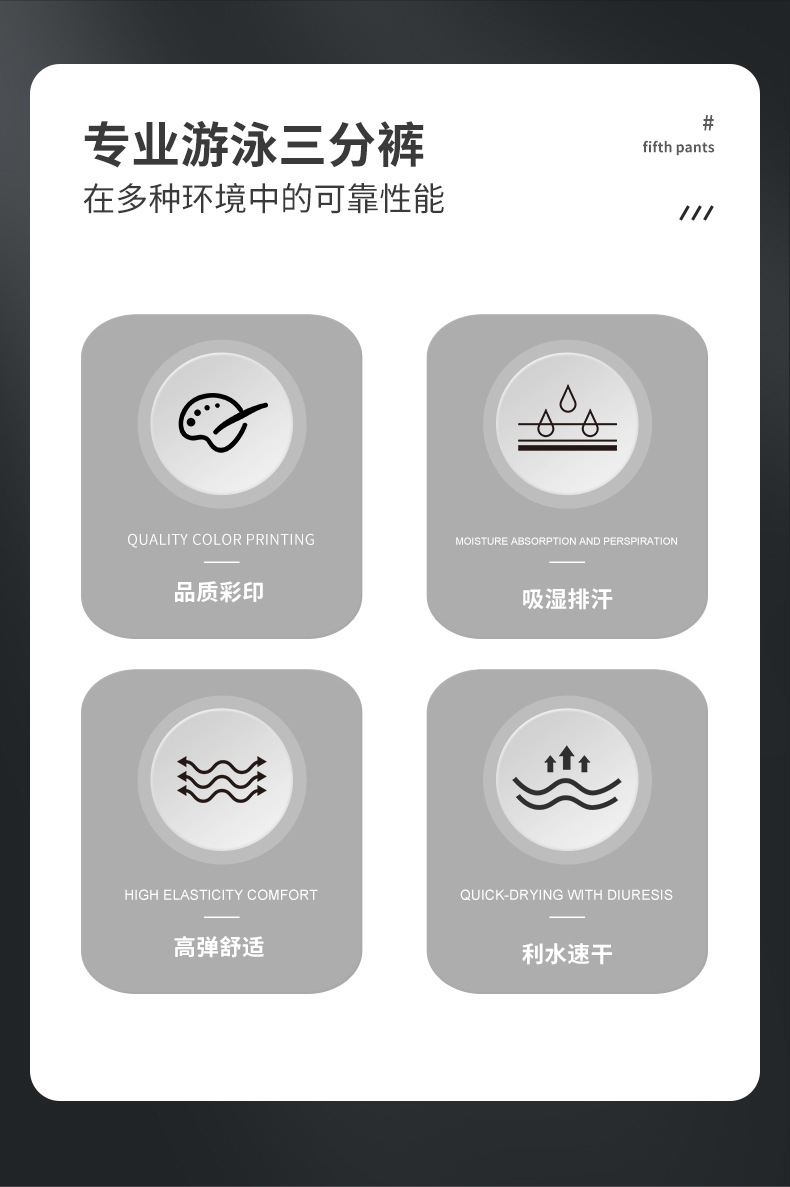 专业游泳三分裤

在多种环境中的可靠性能

#
fifth pants

///

QUALITY COLOR PRINTING

品质彩印

MOISTURE ABSORPTION AND PERSPIRATION

吸湿排汗

HIGH ELASTICITY COMFORT

高弹舒适

QUICK-DRYING WITH DIURESIS

利水速干