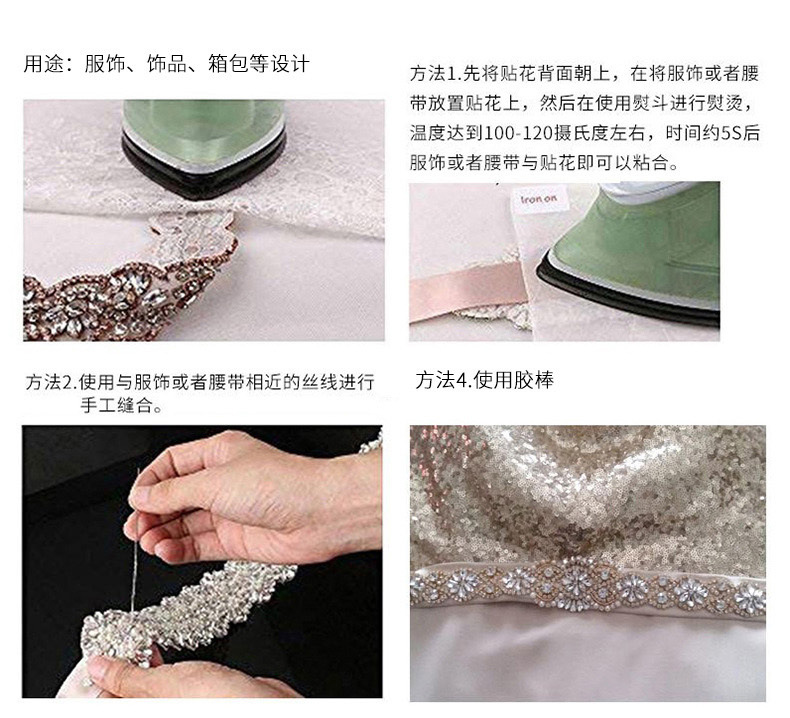 用途：服饰、饰品、箱包等设计

方法1.先将贴花背面朝上，在将服饰或者腰带放置贴花上，然后在使用熨斗进行熨烫，温度达到100-120摄氏度左右，时间约5S后服饰或者腰带与贴花即可以粘合。

Iron on

方法2.使用与服饰或者腰带相近的丝线进行手工缝合。

方法4.使用胶棒