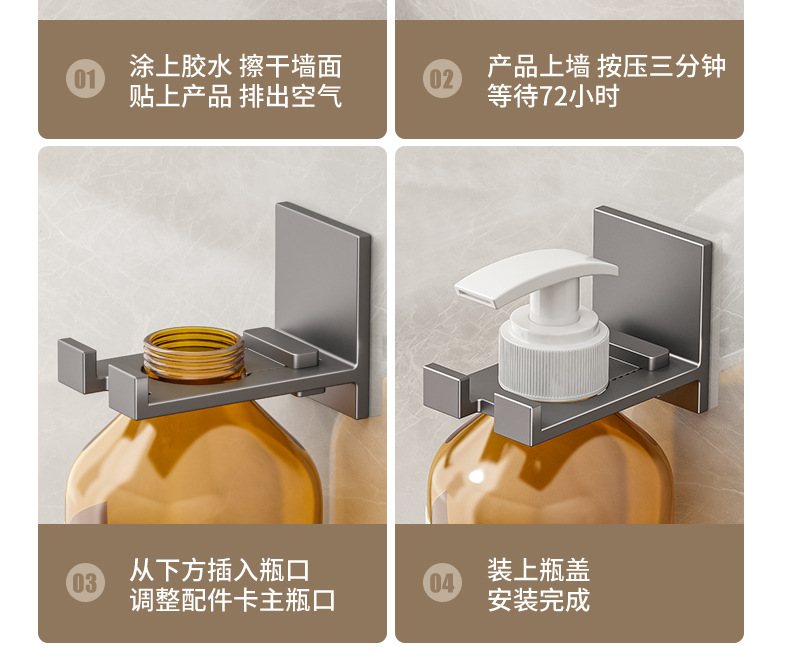 01 涂上胶水 擦干墙面
贴上产品 排出空气

02 产品上墙 按压三分钟
等待72小时

03 从下方插入瓶口
调整配件卡主瓶口

04 装上瓶盖
安装完成