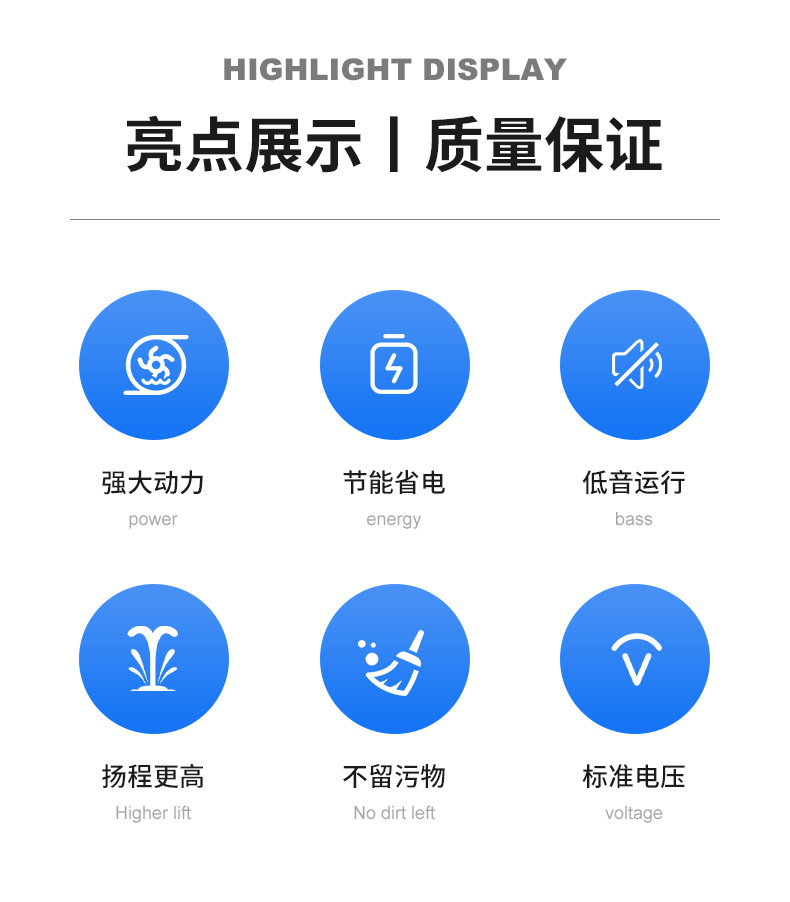 HIGHLIGHT DISPLAY

亮点展示丨质量保证

强大动力
power

节能省电
energy

低音运行
bass

扬程更高
Higher lift

不留污物
No dirt left

标准电压
voltage