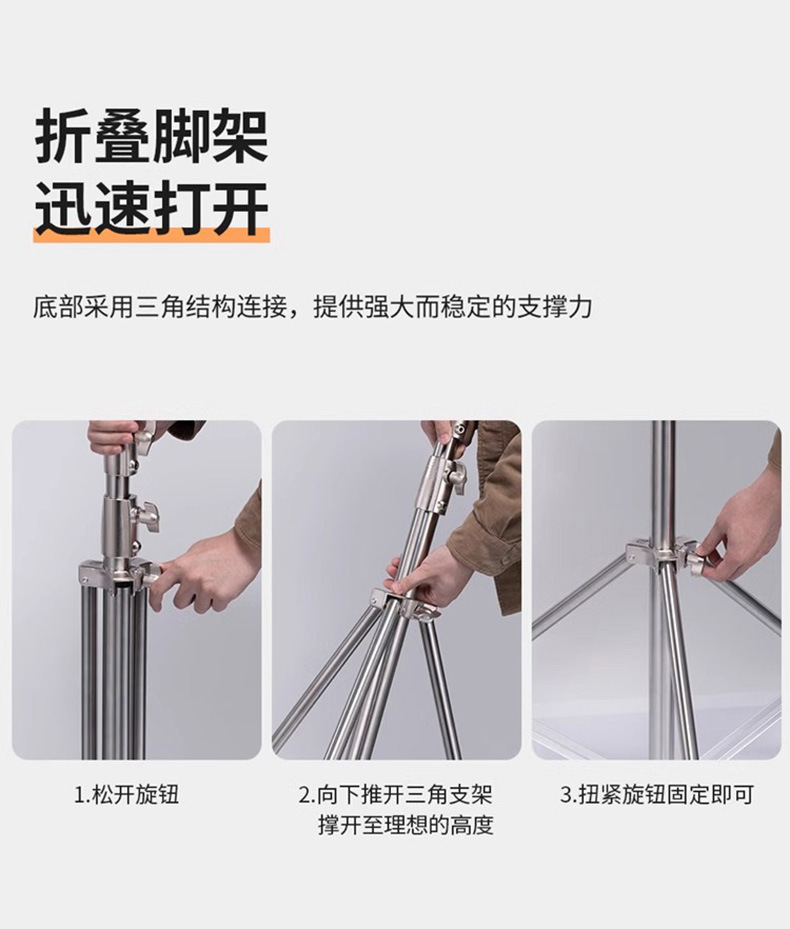 折叠脚架
迅速打开

底部采用三角结构连接，提供强大而稳定的支撑力

1.松开旋钮

2.向下推开三角支架
撑开至理想的高度

3.扭紧旋钮固定即可