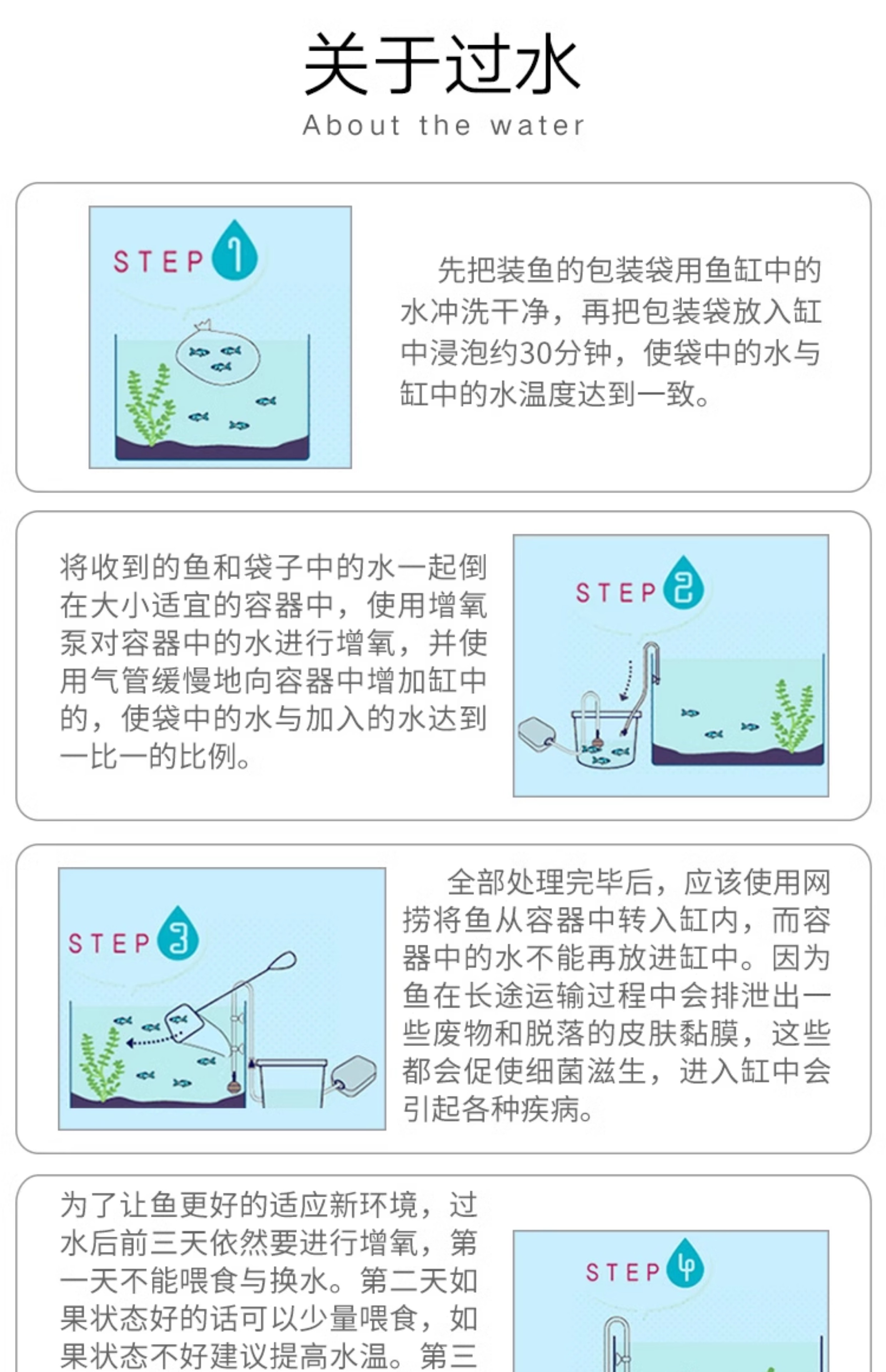 关于过水
About the water

STEP 1

先把装鱼的包装袋用鱼缸中的水冲洗干净，再把包装袋放入缸中浸泡约30分钟，使袋中的水与缸中的水温度达到一致。

将收到的鱼和袋子中的水一起倒在大小适宜的容器中，使用增氧泵对容器中的水进行增氧，并使用气管缓慢地向容器中增加缸中的，使袋中的水与加入的水达到一比一的比例。

STEP 2

STEP 3

全部处理完毕后，应该使用网捞将鱼从容器中转入缸内，而容器中的水不能再放进缸中。因为鱼在长途运输过程中会排泄出一些废物和脱落的皮肤黏膜，这些都会促使细菌滋生，进入缸中会引起各种疾病。

为了让鱼更好的适应新环境，过水后前三天依然要进行增氧，第一天不能喂食与换水。第二天如果状态好的话可以少量喂食，如果状态不好建议提高水温。第三

STEP 4