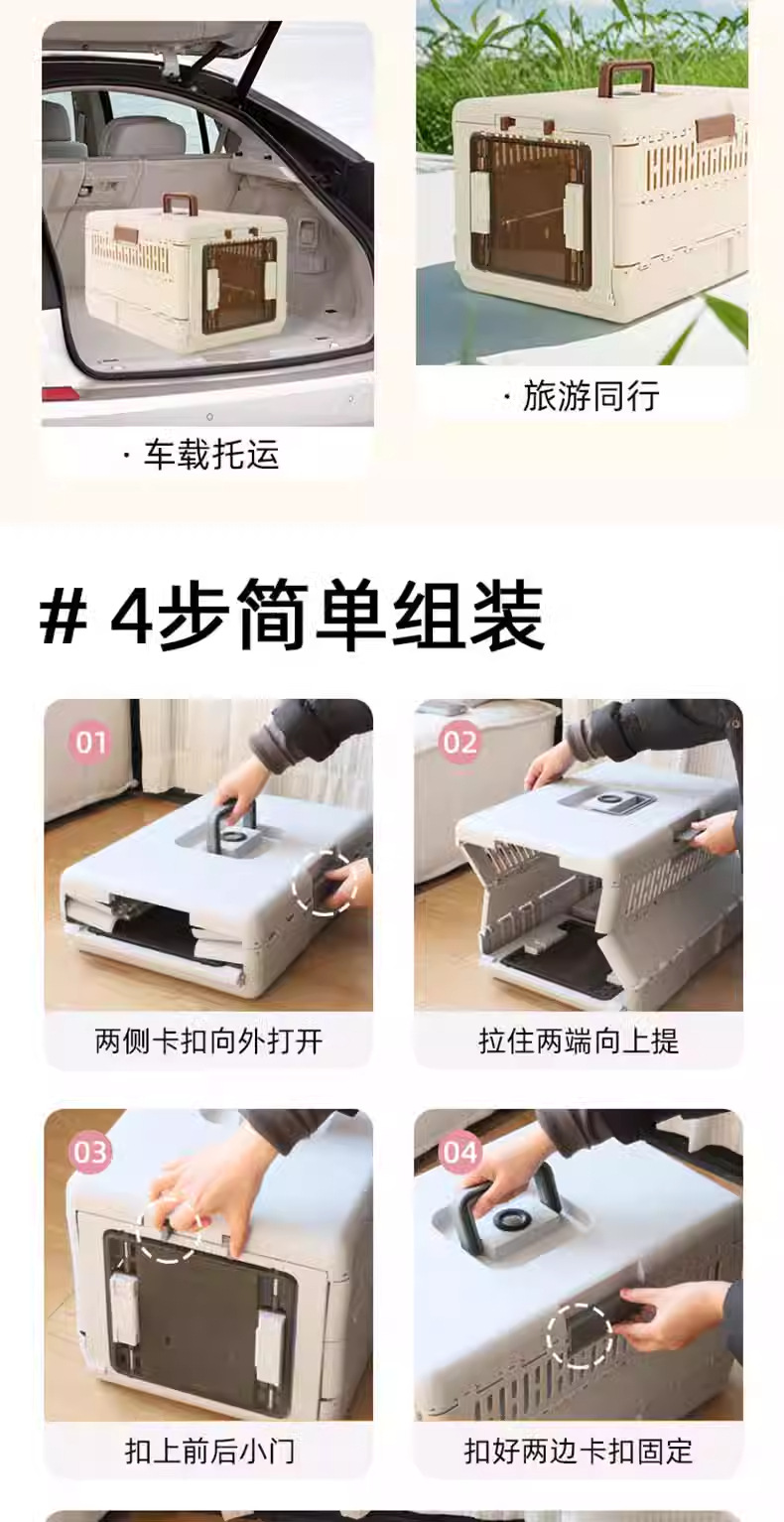 · 车载托运

· 旅游同行

# 4步简单组装

01

两侧卡扣向外打开

02

拉住两端向上提

03

扣上前后小门

04

扣好两边卡扣固定