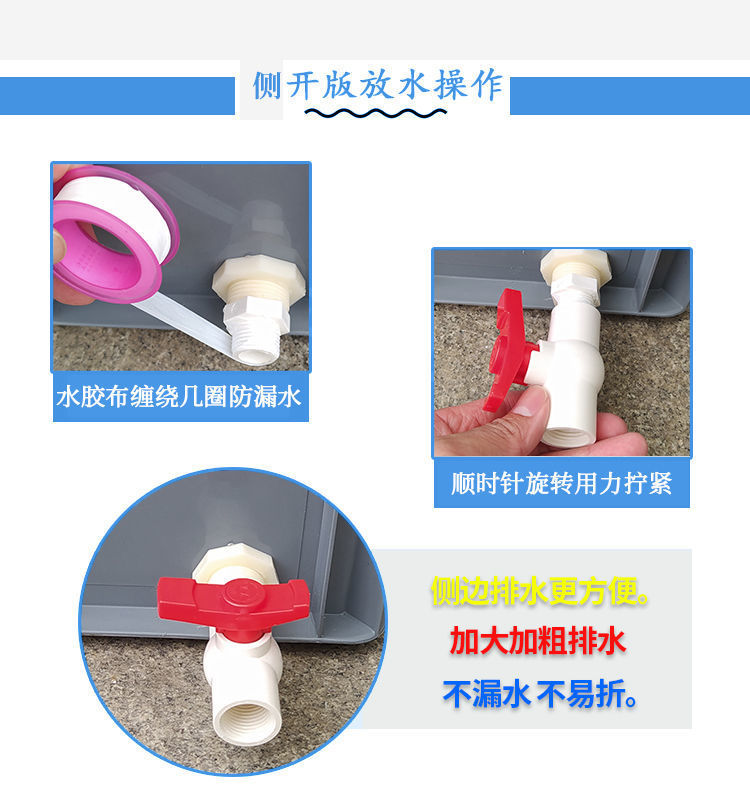 侧开版放水操作

水胶布缠绕几圈防漏水

顺时针旋转用力拧紧

侧边排水更方便。

加大加粗排水

不漏水 不易折。