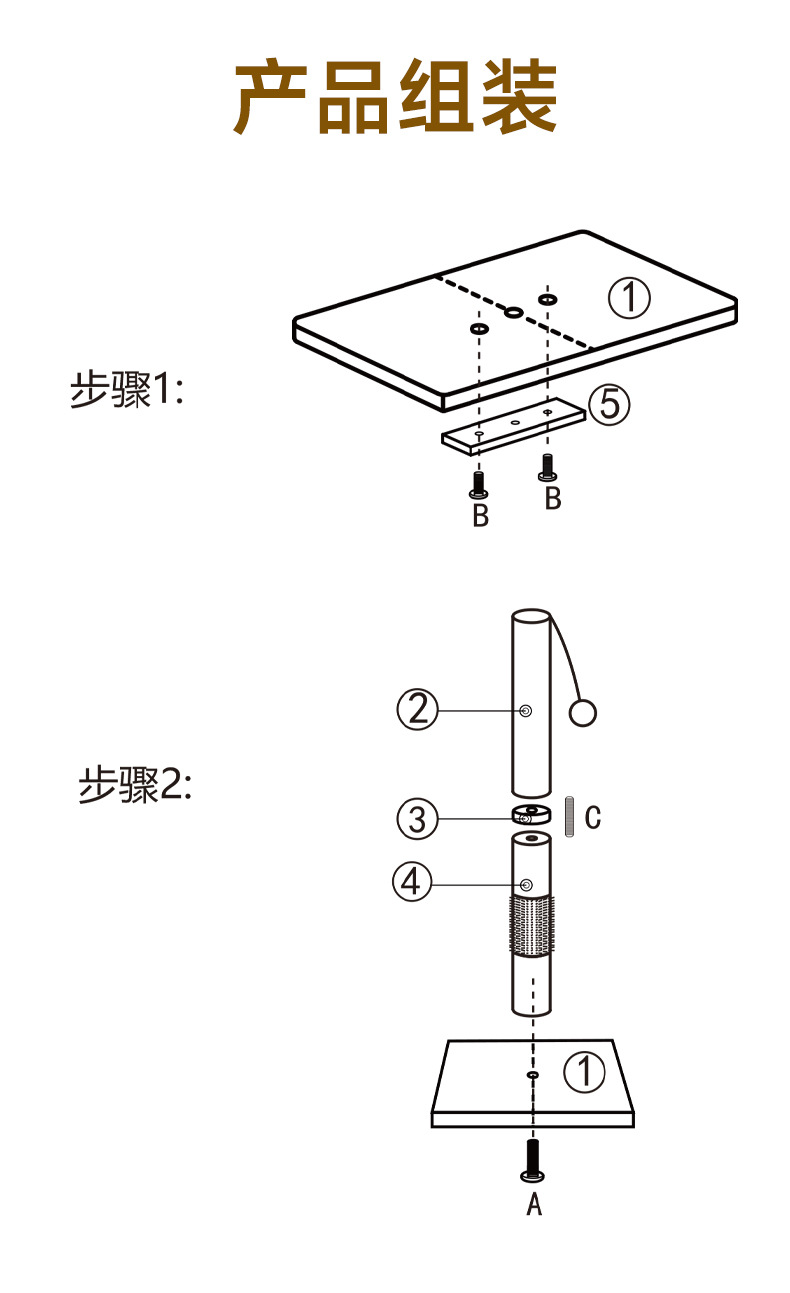 产品组装

步骤1:

①

⑤

B B

步骤2:

②

③ C

④

①

A