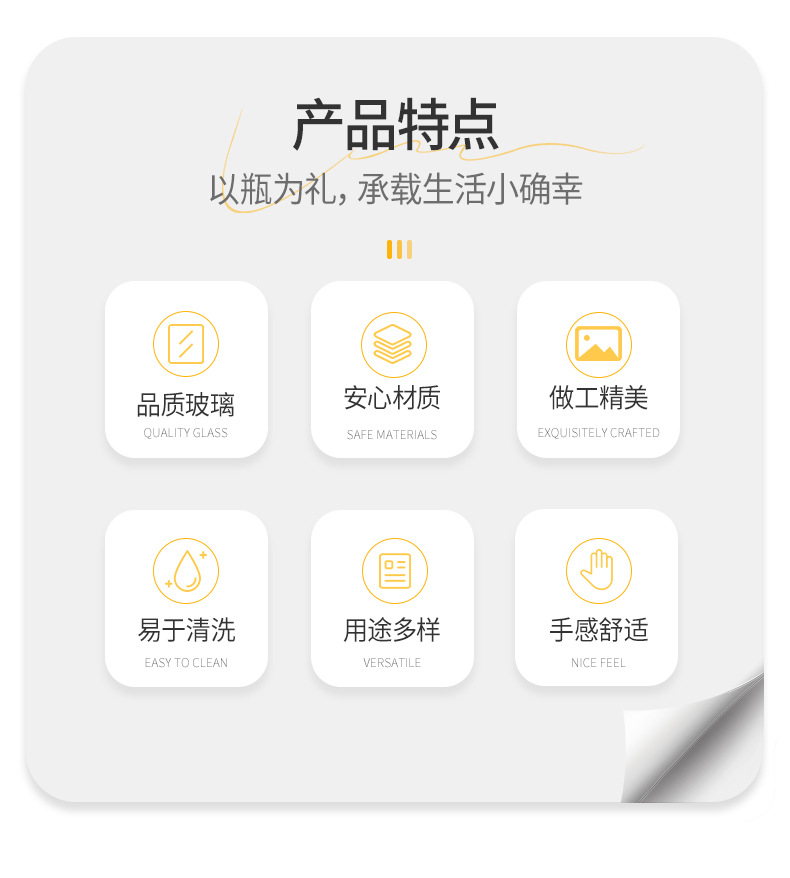 产品特点

以瓶为礼，承载生活小确幸

品质玻璃
QUALITY GLASS

安心材质
SAFE MATERIALS

做工精美
EXQUISITELY CRAFTED

易于清洗
EASY TO CLEAN

用途多样
VERSATILE

手感舒适
NICE FEEL