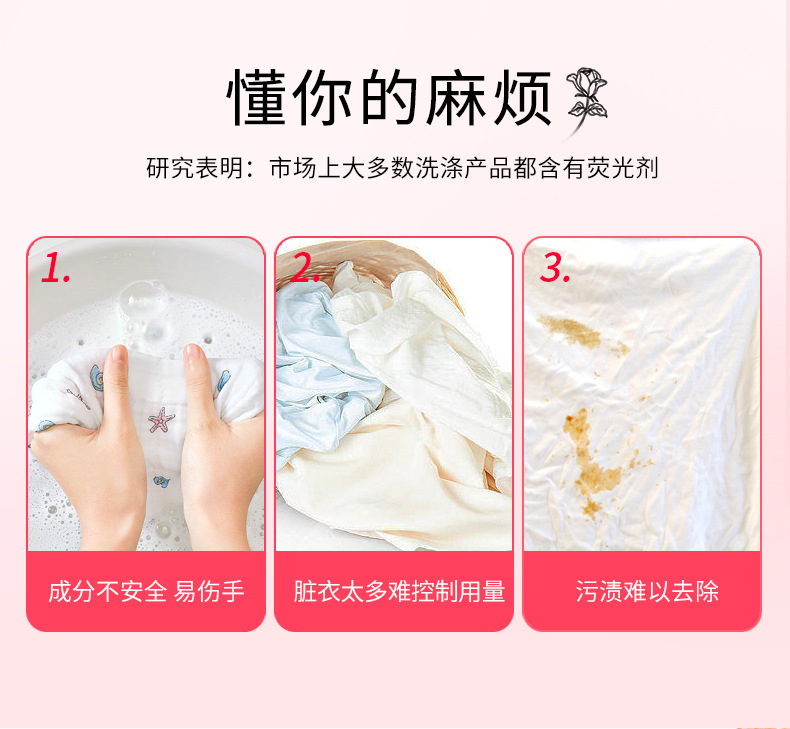 懂你的麻烦

研究表明：市场上大多数洗涤产品都含有荧光剂

1.

成分不安全 易伤手

2.

脏衣太多难控制用量

3.

污渍难以去除