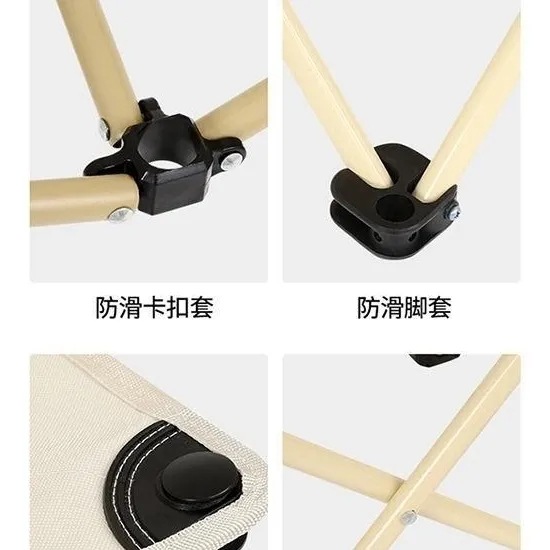 防滑卡扣套

防滑脚套