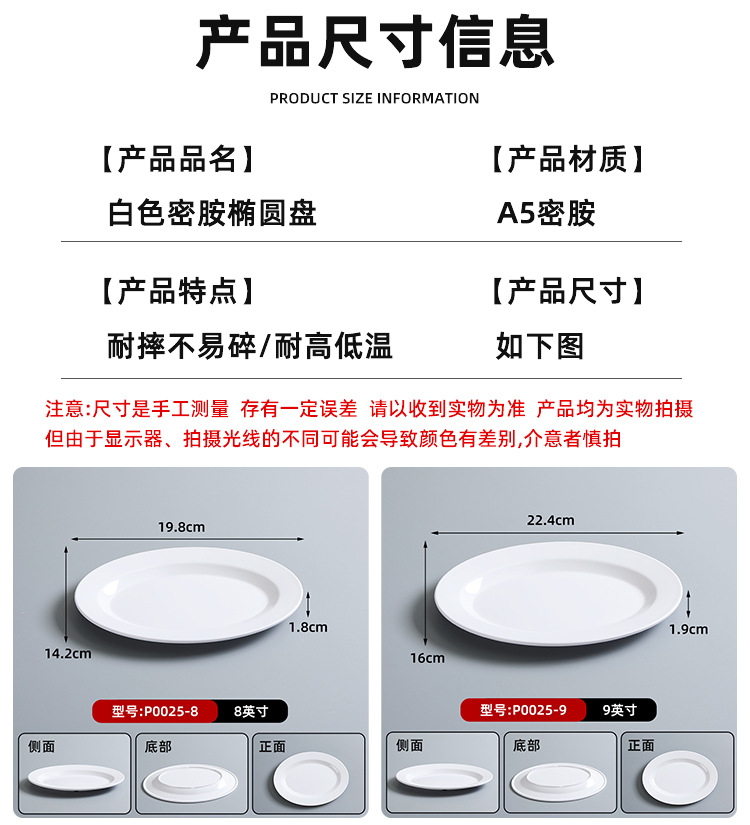 产品尺寸信息

PRODUCT SIZE INFORMATION

【产品品名】
白色密胺椭圆盘

【产品材质】
A5密胺

【产品特点】
耐摔不易碎/耐高低温

【产品尺寸】
如下图

注意:尺寸是手工测量 存有一定误差 请以收到实物为准 产品均为实物拍摄 但由于显示器、拍摄光线的不同可能会导致颜色有差别,介意者慎拍

19.8cm
14.2cm
1.8cm
型号:P0025-8 8英寸
侧面
底部
正面

22.4cm
16cm
1.9cm
型号:P0025-9 9英寸
侧面
底部
正面