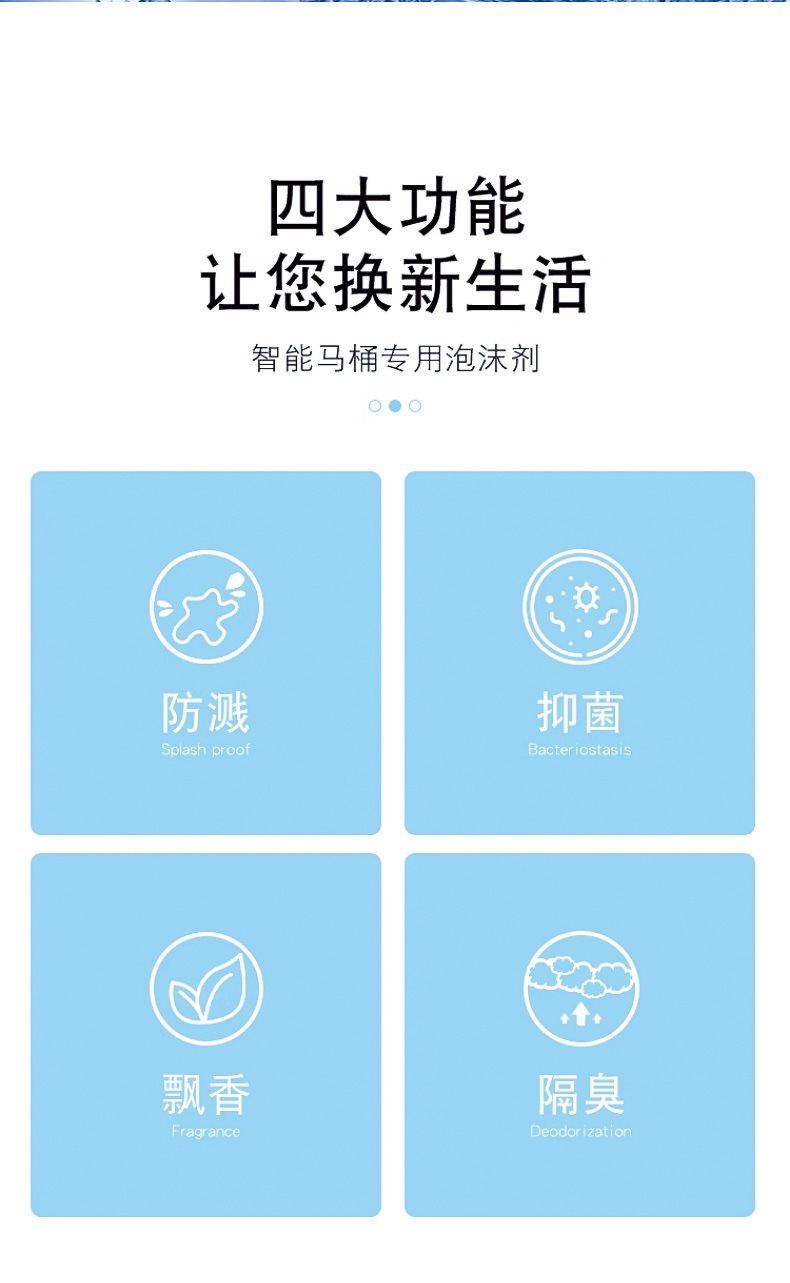 四大功能
让您换新生活

智能马桶专用泡沫剂

防溅
Splash proof

抑菌
Bacteriostasis

飘香
Fragrance

隔臭
Deodorization