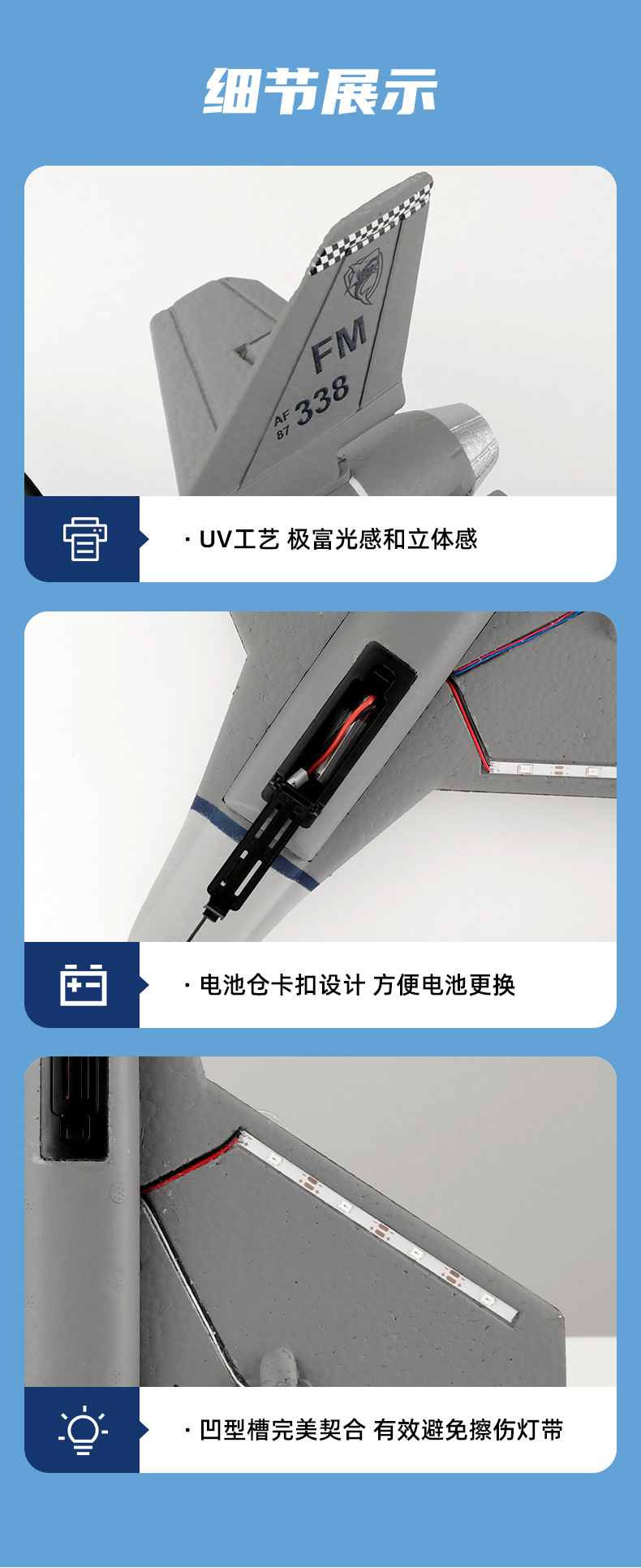 细节展示

FM
AF 87 338

· UV工艺 极富光感和立体感

· 电池仓卡扣设计 方便电池更换

· 凹型槽完美契合 有效避免擦伤灯带