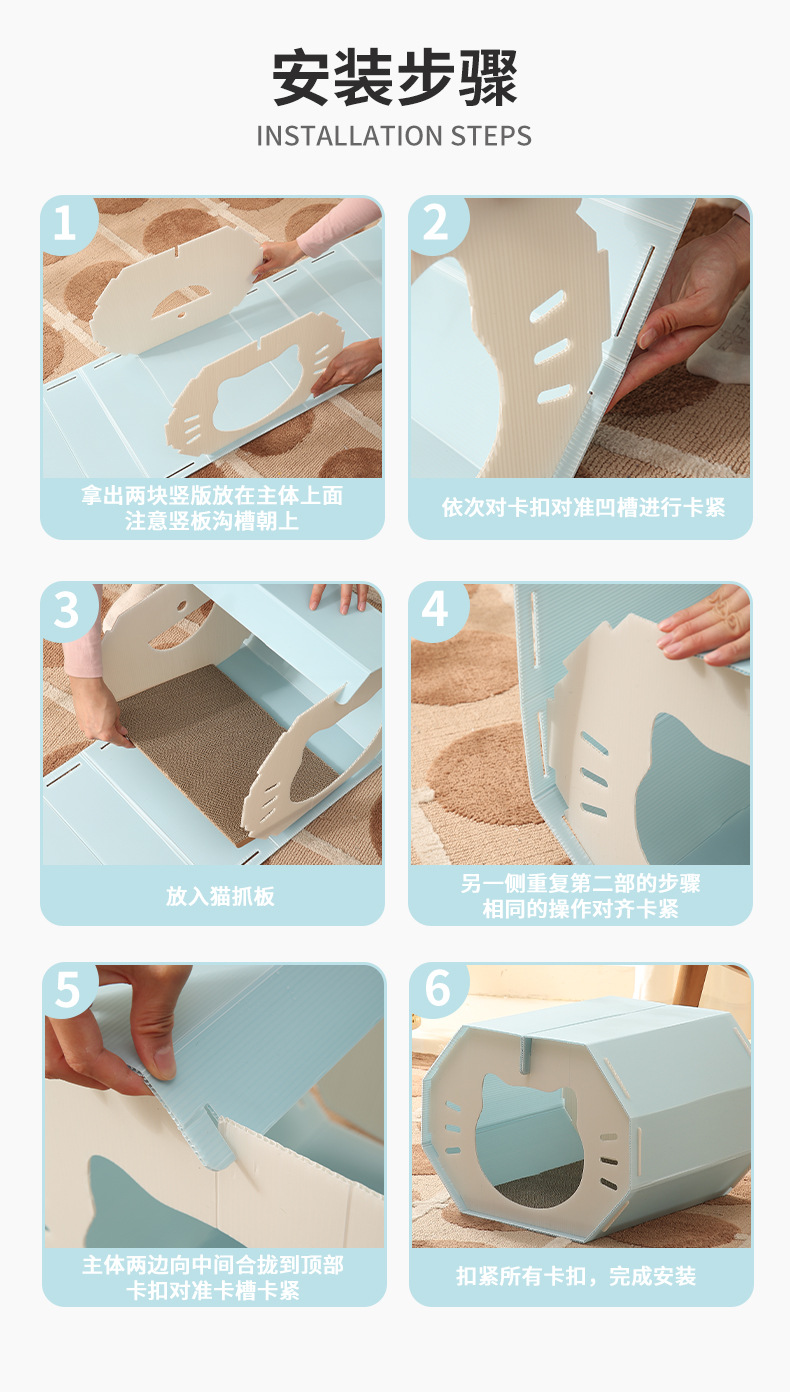 安装步骤
INSTALLATION STEPS

1
拿出两块竖版放在主体上面
注意竖板沟槽朝上

2
依次对卡扣对准凹槽进行卡紧

3
放入猫抓板

4
另一侧重复第二部的步骤
相同的操作对齐卡紧

5
主体两边向中间合拢到顶部
卡扣对准卡槽卡紧

6
扣紧所有卡扣，完成安装