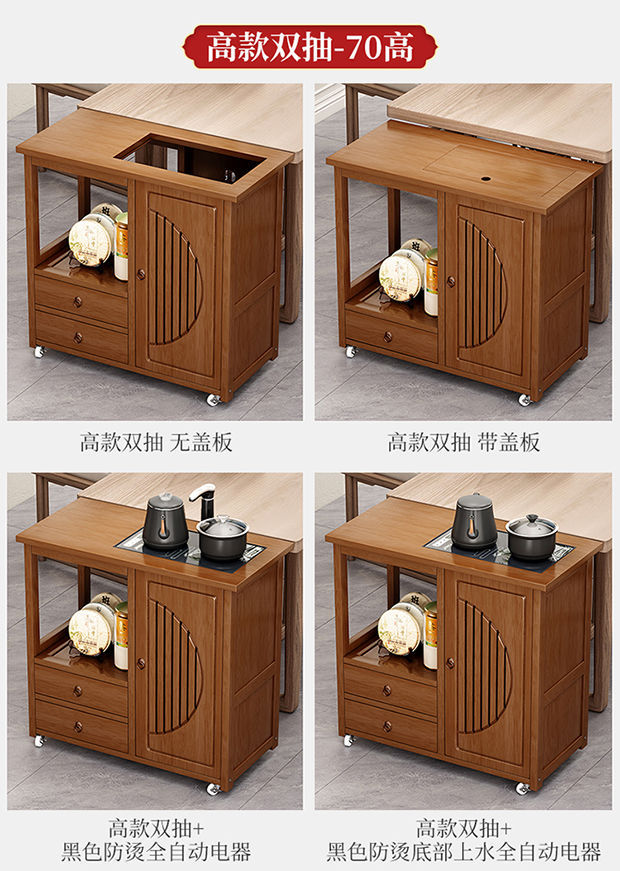 高款双抽-70高

高款双抽 无盖板

高款双抽 带盖板

高款双抽+
黑色防烫全自动电器

高款双抽+
黑色防烫底部上水全自动电器