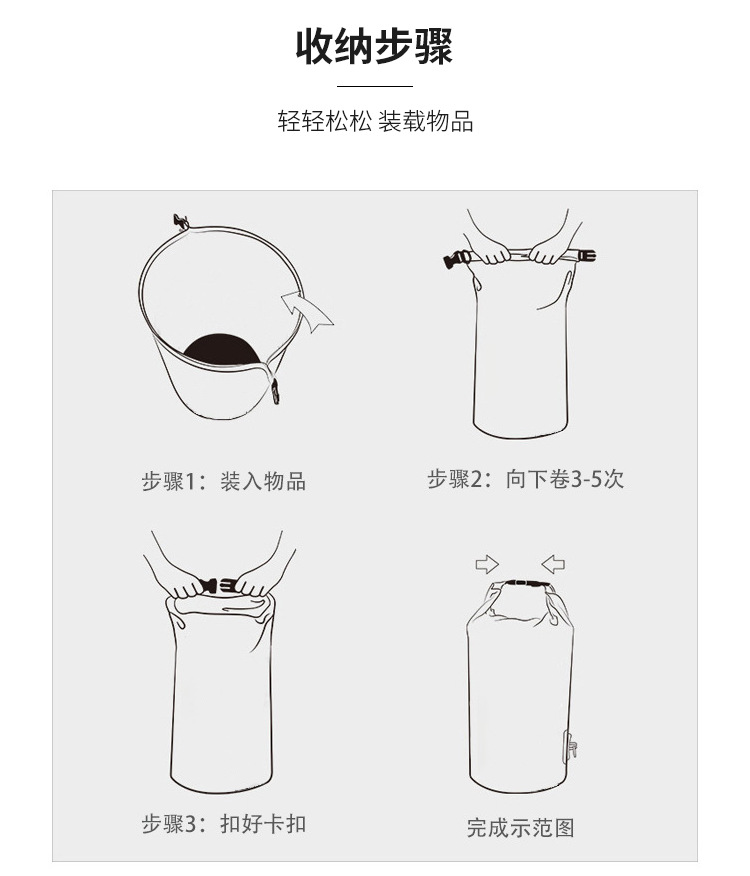 收纳步骤

轻轻松松 装载物品

步骤1：装入物品

步骤2：向下卷3-5次

步骤3：扣好卡扣

完成示范图