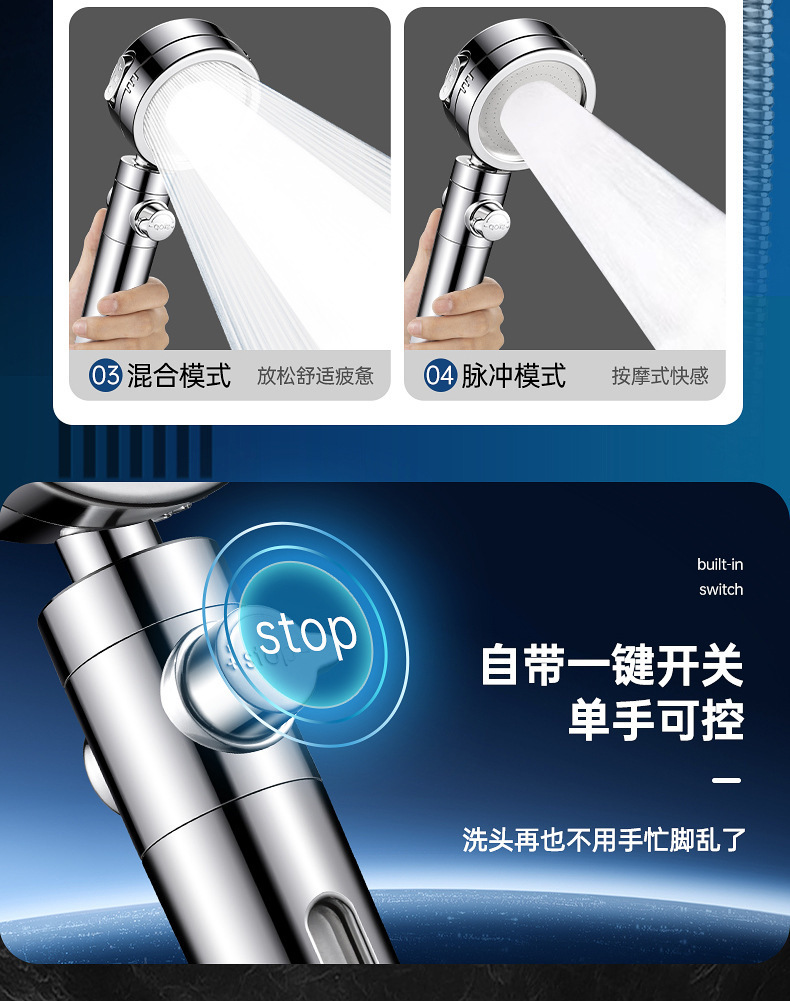 03 混合模式 放松舒适疲惫

04 脉冲模式 按摩式快感

stop

built-in switch

自带一键开关
单手可控

洗头再也不用手忙脚乱了