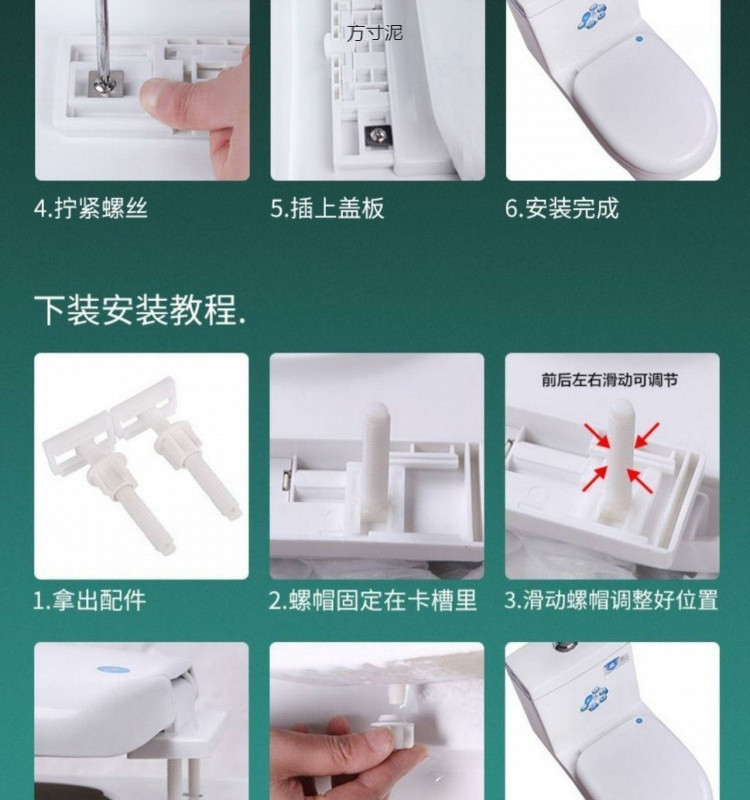 方寸泥

4.拧紧螺丝

5.插上盖板

6.安装完成

下装安装教程.

前后左右滑动可调节

1.拿出配件

2.螺帽固定在卡槽里

3.滑动螺帽调整好位置