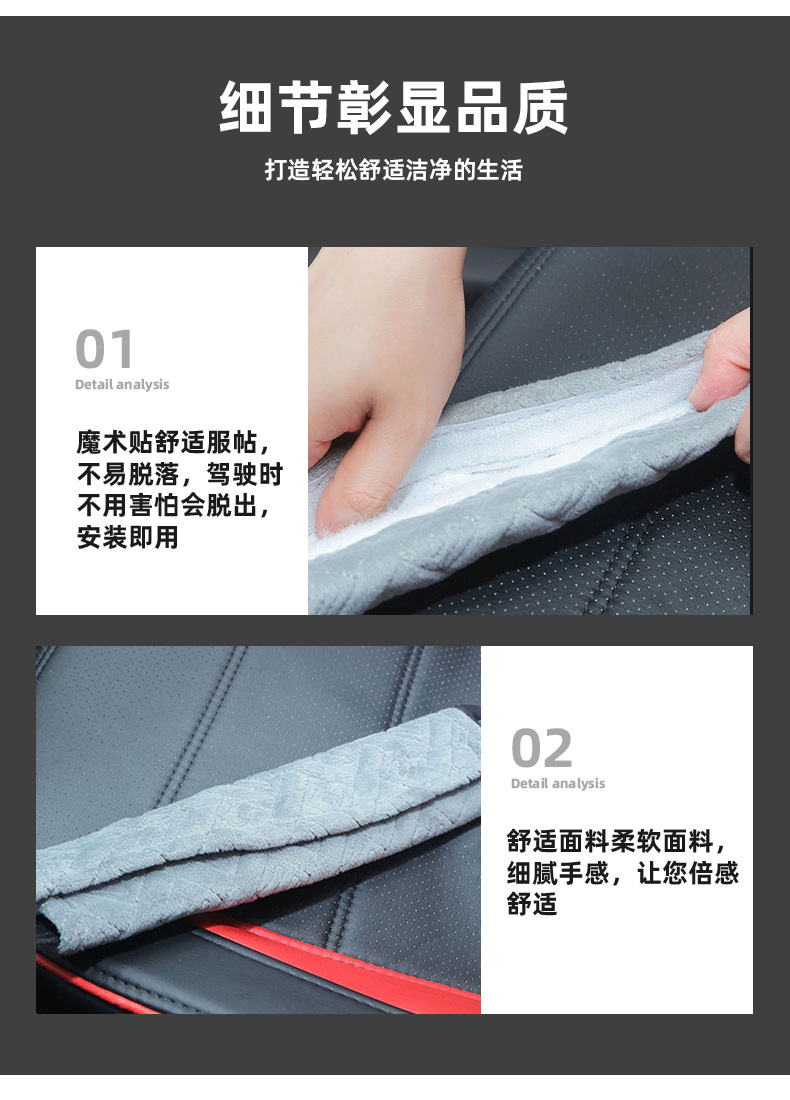 细节彰显品质

打造轻松舒适洁净的生活

01
Detail analysis

魔术贴舒适服帖，不易脱落，驾驶时不用害怕会脱出，安装即用

02
Detail analysis

舒适面料柔软面料，细腻手感，让您倍感舒适