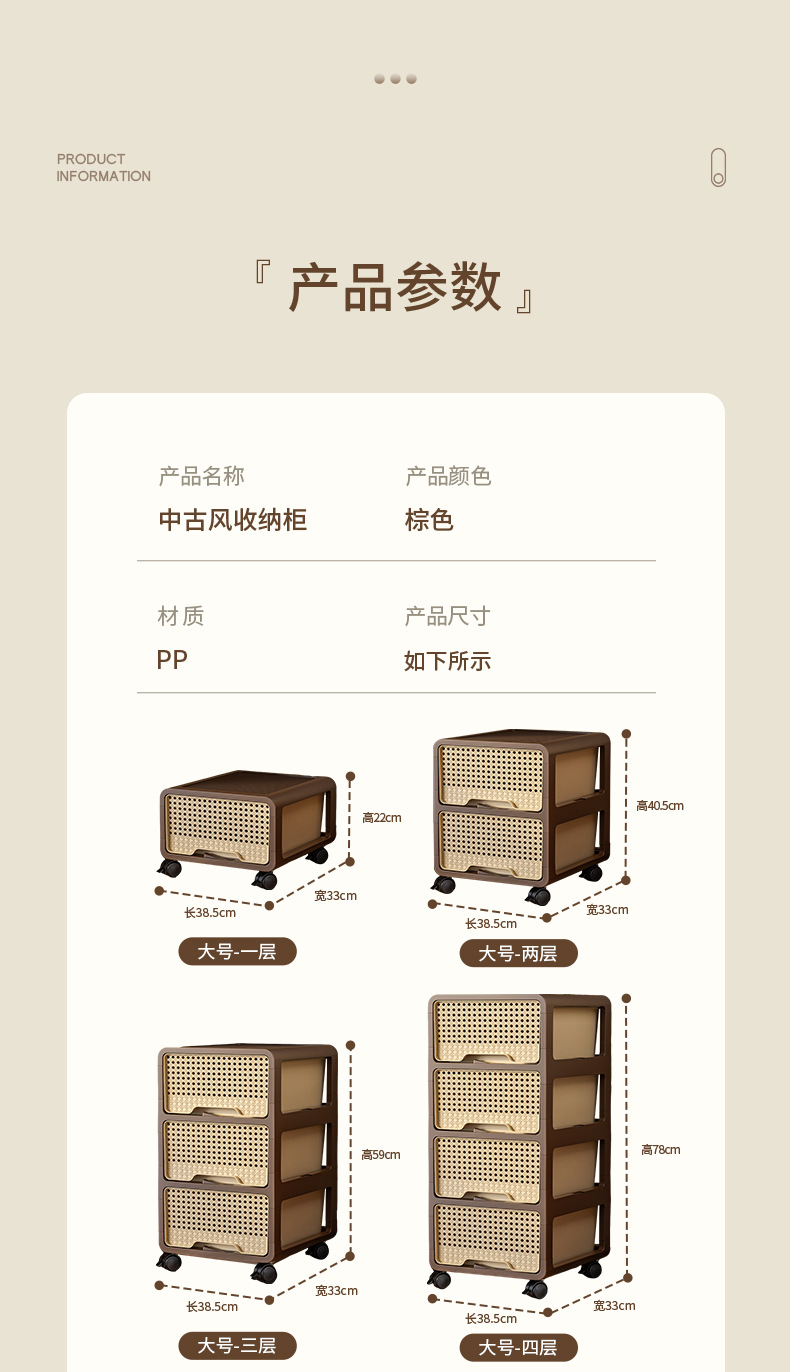 PRODUCT INFORMATION

『 产品参数 』

产品名称
中古风收纳柜

产品颜色
棕色

材质
PP

产品尺寸
如下所示

高22cm
长38.5cm
宽33cm
大号-一层

高40.5cm
长38.5cm
宽33cm
大号-两层

高59cm
长38.5cm
宽33cm
大号-三层

高78cm
长38.5cm
宽33cm
大号-四层