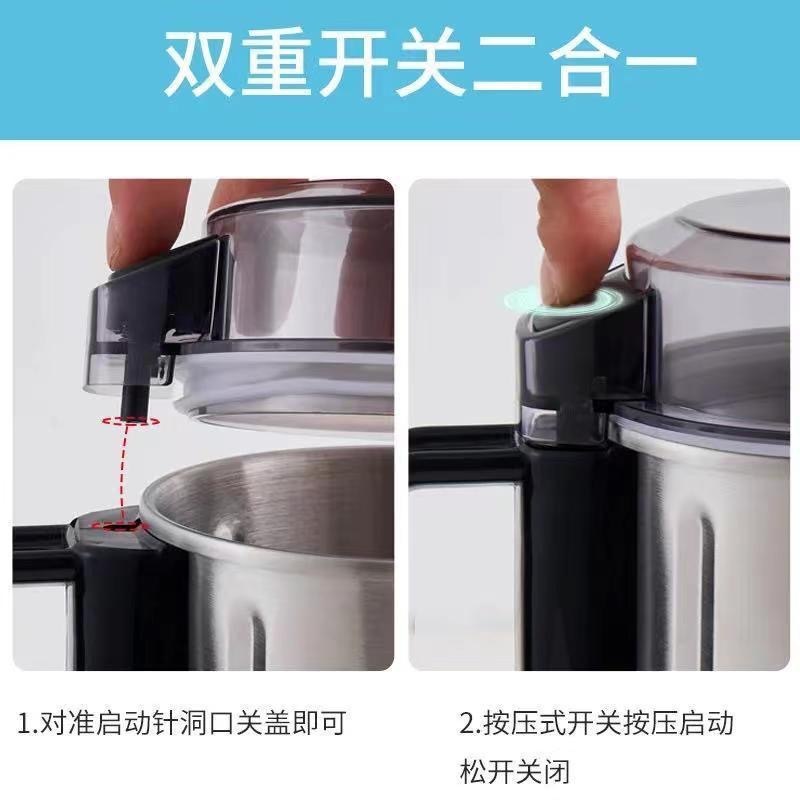 双重开关二合一

1.对准启动针洞口关盖即可

2.按压式开关按压启动松开关闭