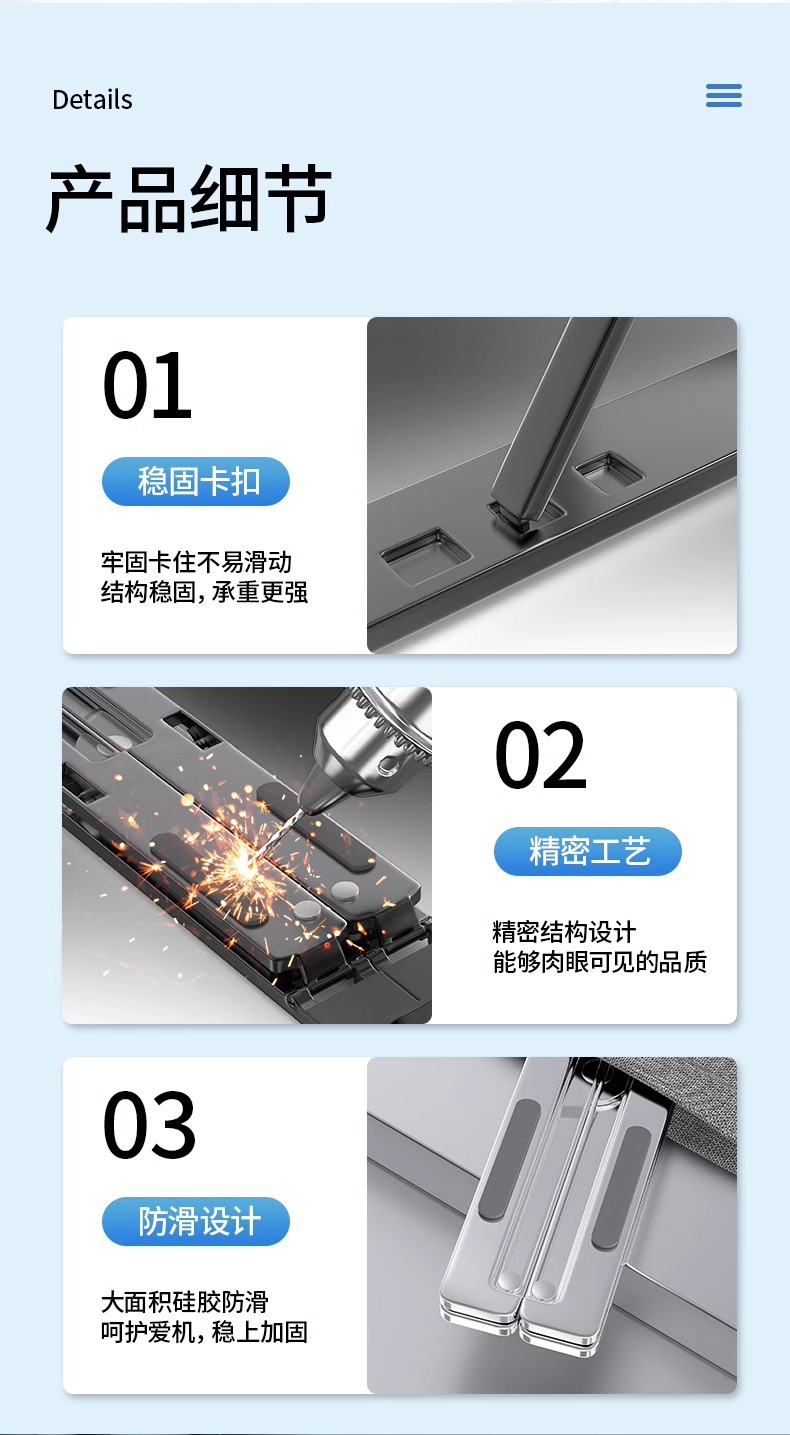 Details

产品细节

01

稳固卡扣

牢固卡住不易滑动
结构稳固，承重更强

02

精密工艺

精密结构设计
能够肉眼可见的品质

03

防滑设计

大面积硅胶防滑
呵护爱机，稳上加固