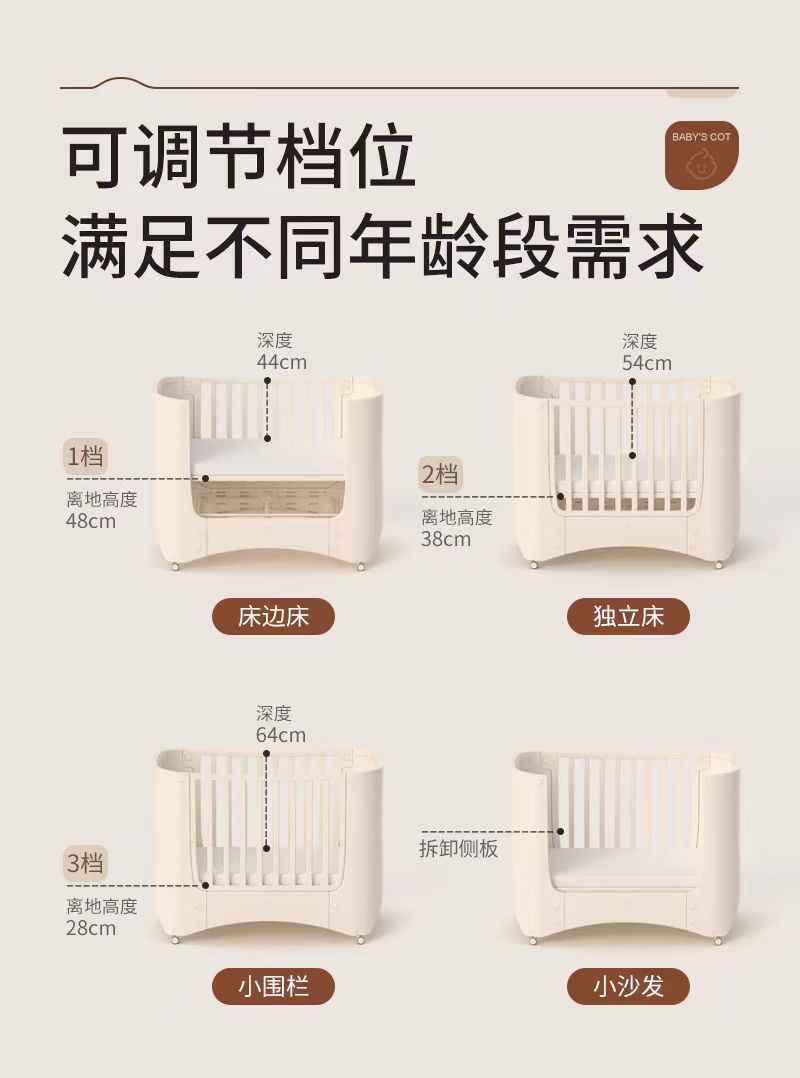 可调节档位
满足不同年龄段需求

BABY'S COT

深度
44cm

1档
离地高度
48cm

床边床

深度
54cm

2档
离地高度
38cm

独立床

深度
64cm

3档
离地高度
28cm

小围栏

拆卸侧板

小沙发