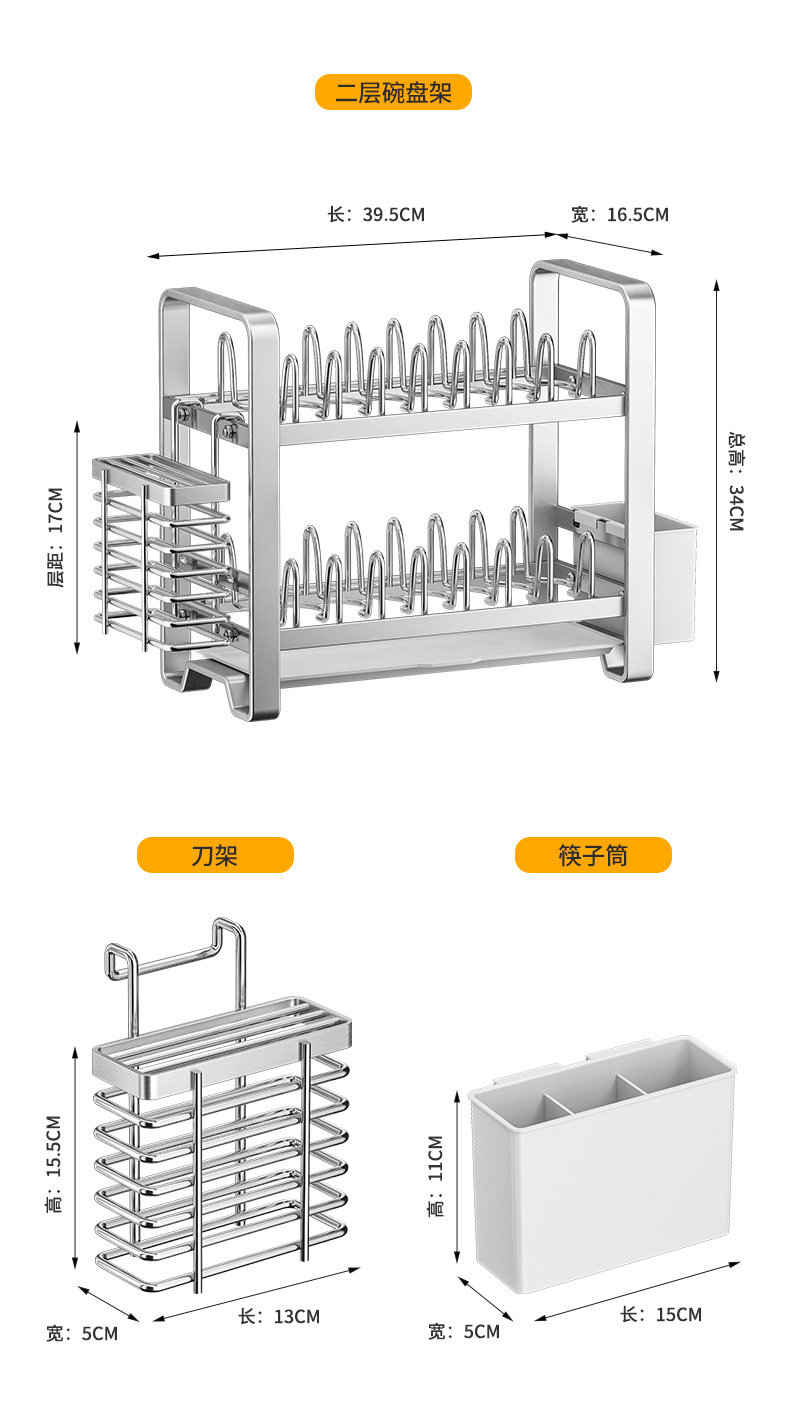 二层碗盘架

长：39.5CM

宽：16.5CM

层距：17CM

总高：34CM

刀架

筷子筒

高：15.5CM

宽：5CM

长：13CM

高：11CM

宽：5CM

长：15CM