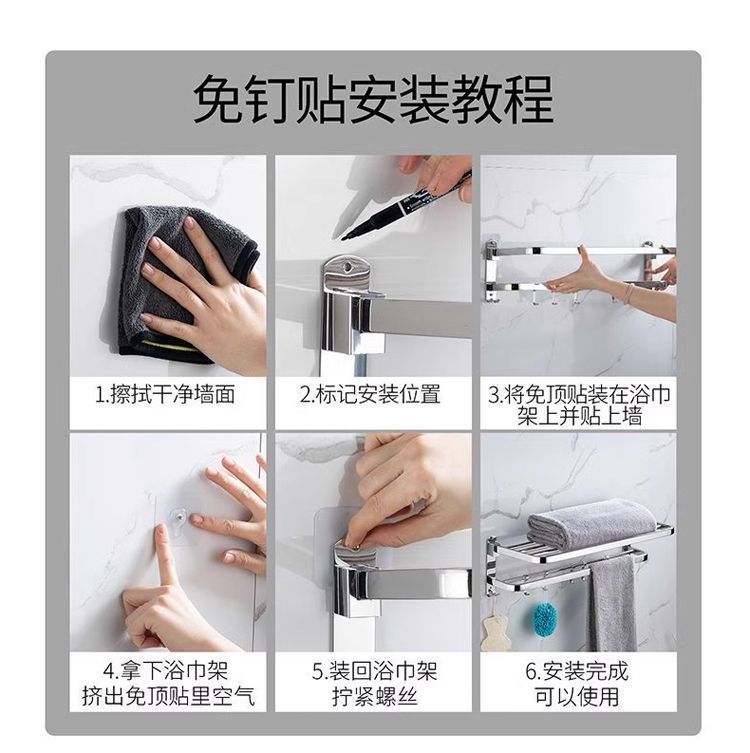 免钉贴安装教程

1.擦拭干净墙面

2.标记安装位置

3.将免顶贴装在浴巾架上并贴上墙

4.拿下浴巾架 挤出免顶贴里空气

5.装回浴巾架 拧紧螺丝

6.安装完成 可以使用