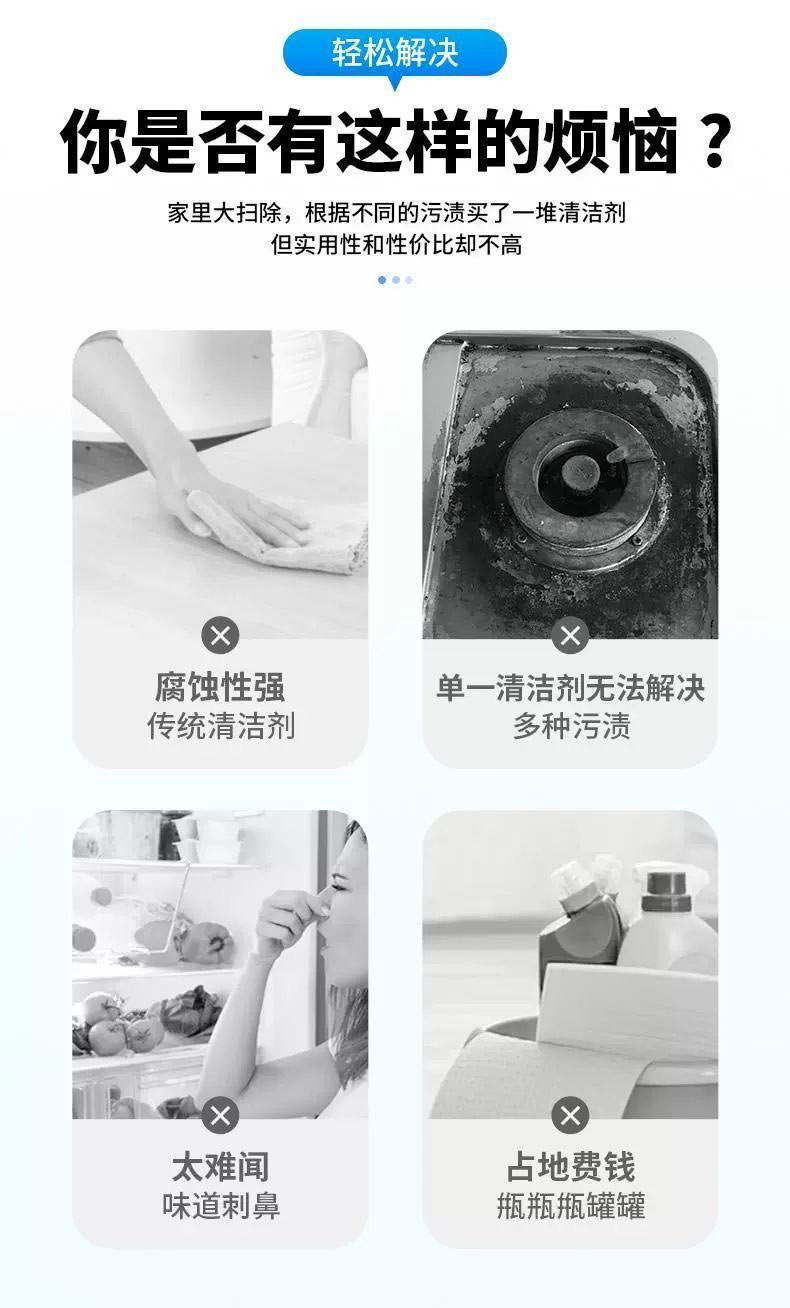 轻松解决

你是否有这样的烦恼？

家里大扫除，根据不同的污渍买了一堆清洁剂
但实用性和性价比却不高

腐蚀性强
传统清洁剂

单一清洁剂无法解决
多种污渍

太难闻
味道刺鼻

占地费钱
瓶瓶瓶罐罐