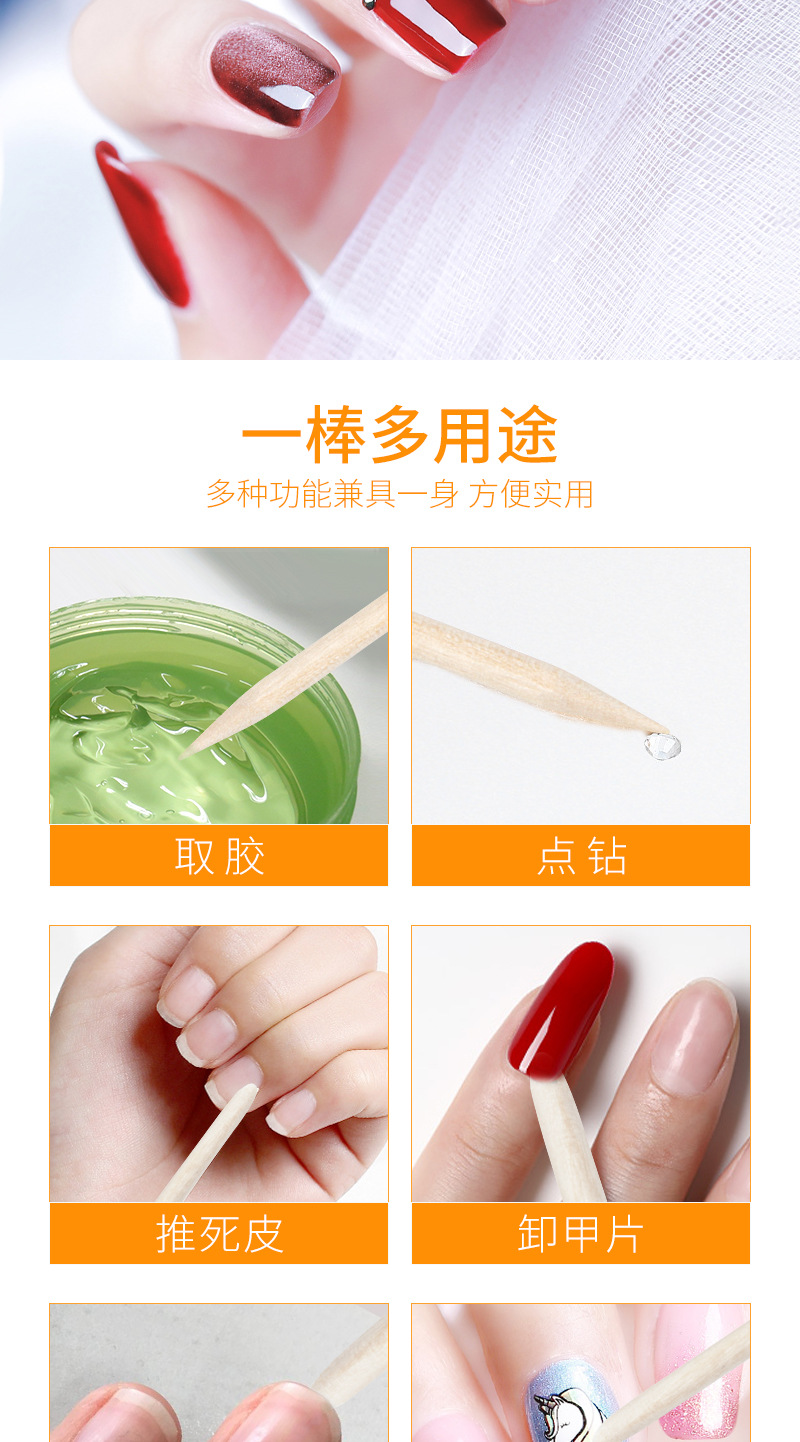 一棒多用途
多种功能兼具一身 方便实用

取胶

点钻

推死皮

卸甲片