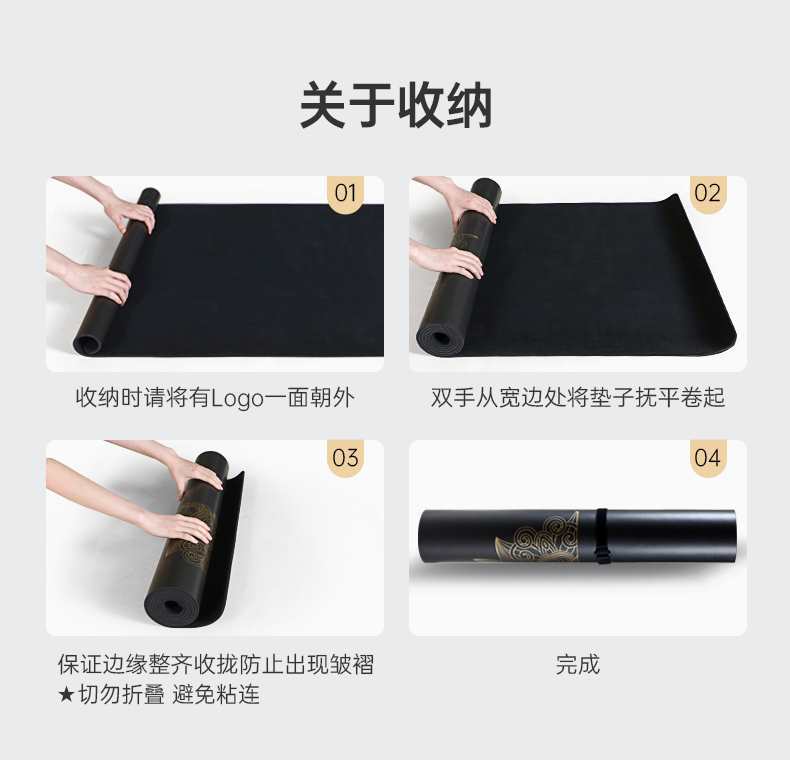 关于收纳

01

收纳时请将有Logo一面朝外

02

双手从宽边处将垫子抚平卷起

03

保证边缘整齐收拢防止出现皱褶
★切勿折叠 避免粘连

04

完成