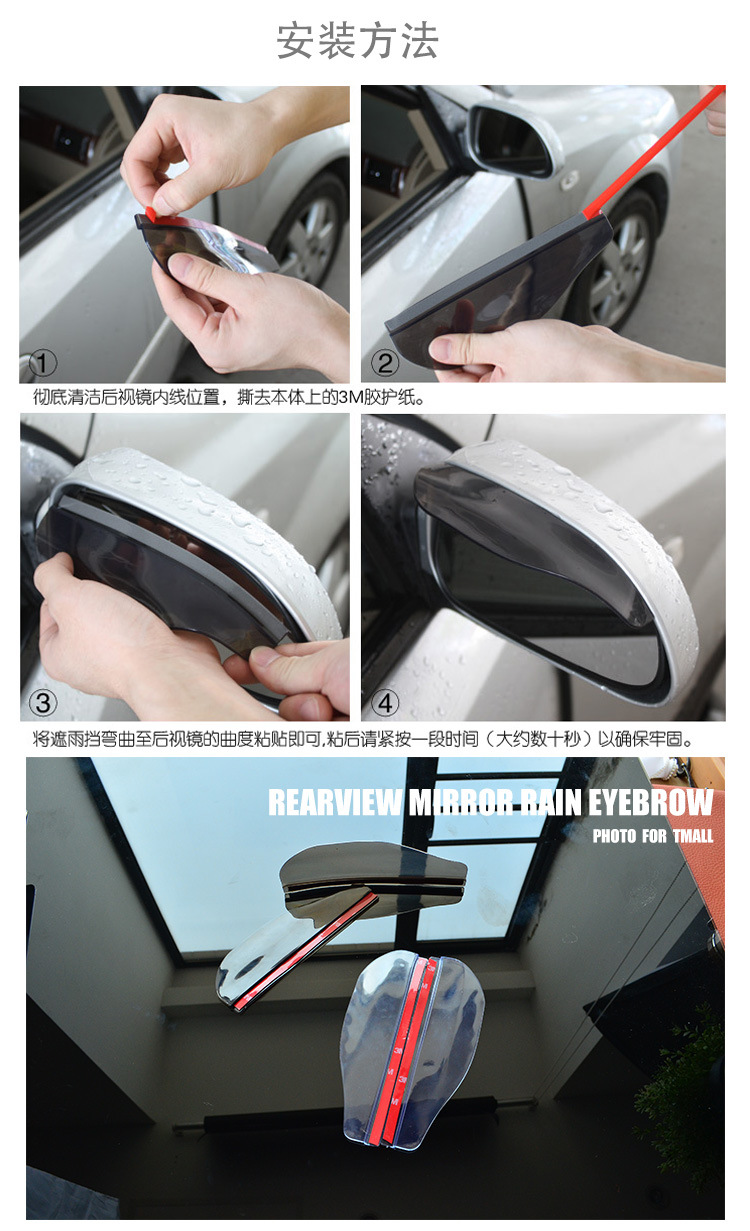 安装方法

①

②

彻底清洁后视镜内线位置，撕去本体上的3M胶护纸。

③

④

将遮雨挡弯曲至后视镜的曲度粘贴即可,粘后请紧按一段时间（大约数十秒）以确保牢固。

REARVIEW MIRROR RAIN EYEBROW
PHOTO FOR TMALL