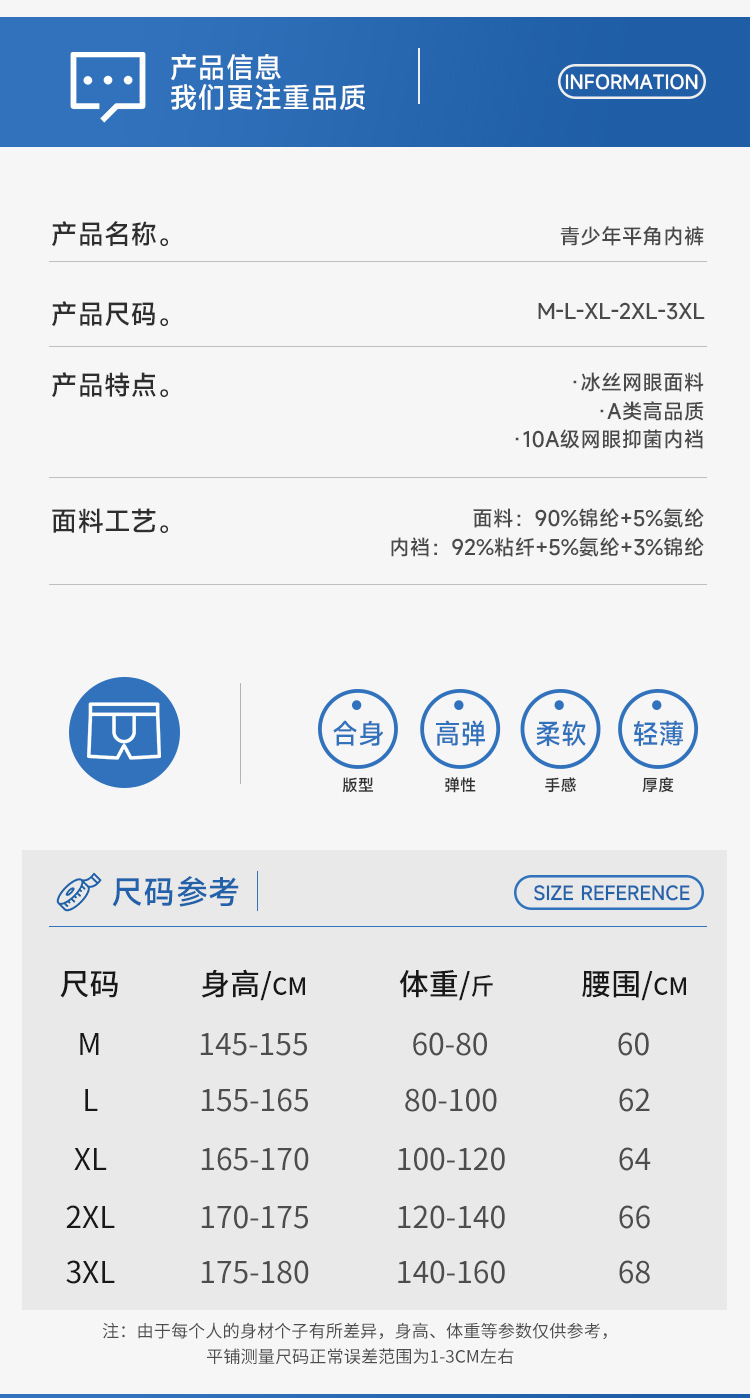 产品信息
我们更注重品质

INFORMATION

产品名称。
青少年平角内裤

产品尺码。
M-L-XL-2XL-3XL

产品特点。
·冰丝网眼面料
·A类高品质
·10A级网眼抑菌内裆

面料工艺。
面料：90%锦纶+5%氨纶
内裆：92%粘纤+5%氨纶+3%锦纶

合身
版型

高弹
弹性

柔软
手感

轻薄
厚度

尺码参考

SIZE REFERENCE

| 尺码 | 身高/CM | 体重/斤 | 腰围/CM |
|---|---|---|---|
| M | 145-155 | 60-80 | 60 |
| L | 155-165 | 80-100 | 62 |
| XL | 165-170 | 100-120 | 64 |
| 2XL | 170-175 | 120-140 | 66 |
| 3XL | 175-180 | 140-160 | 68 |

注：由于每个人的身材个子有所差异，身高、体重等参数仅供参考，
平铺测量尺码正常误差范围为1-3CM左右