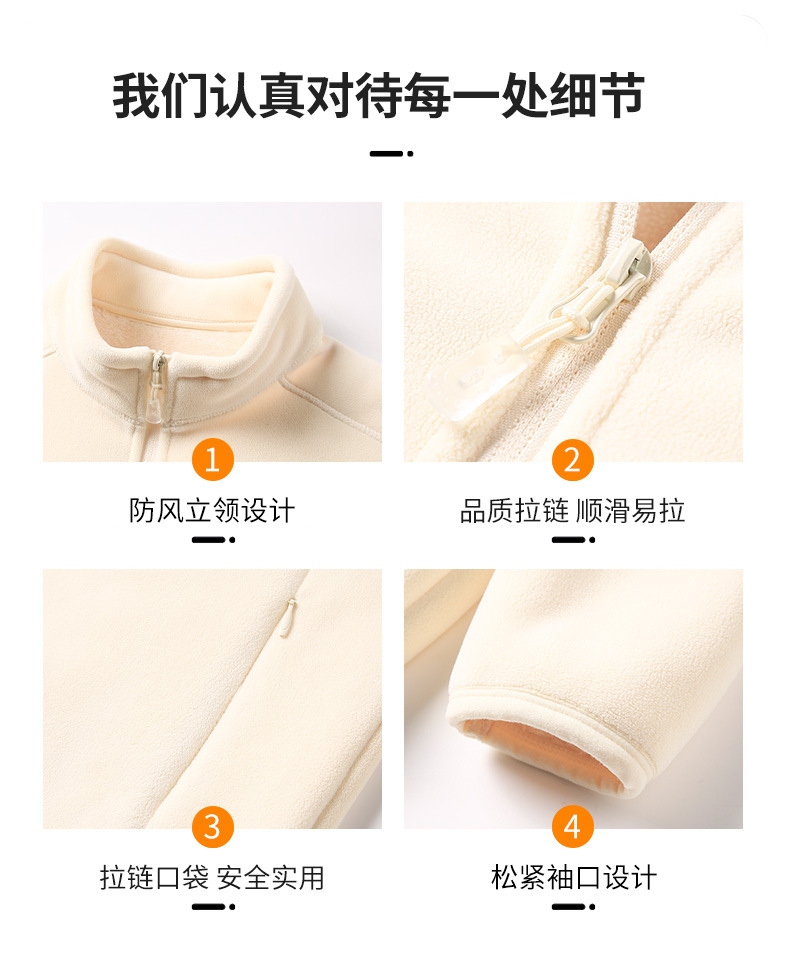 我们认真对待每一处细节

1
防风立领设计

2
品质拉链 顺滑易拉

3
拉链口袋 安全实用

4
松紧袖口设计