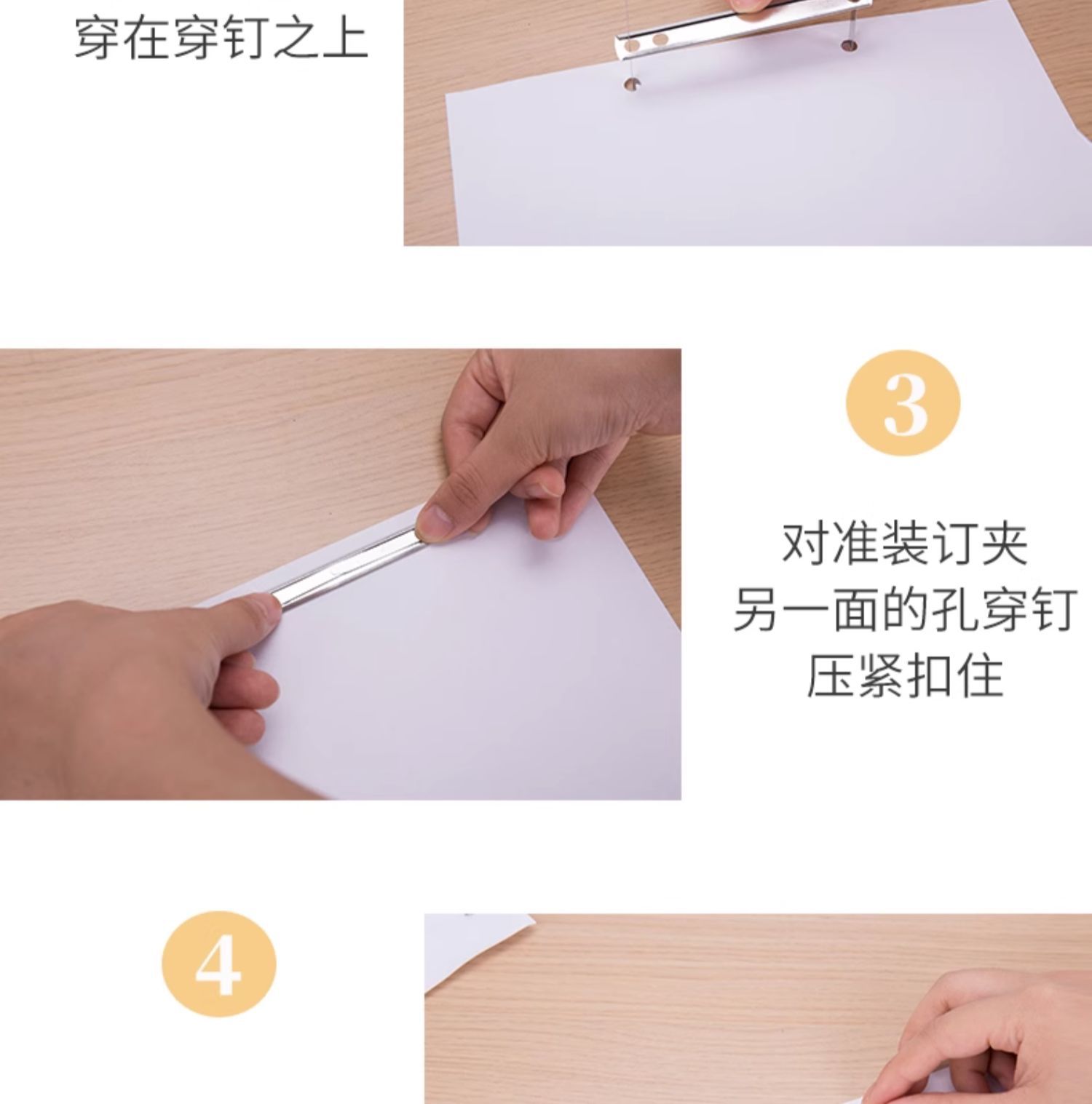 穿在穿钉之上

3

对准装订夹
另一面的孔穿钉
压紧扣住

4