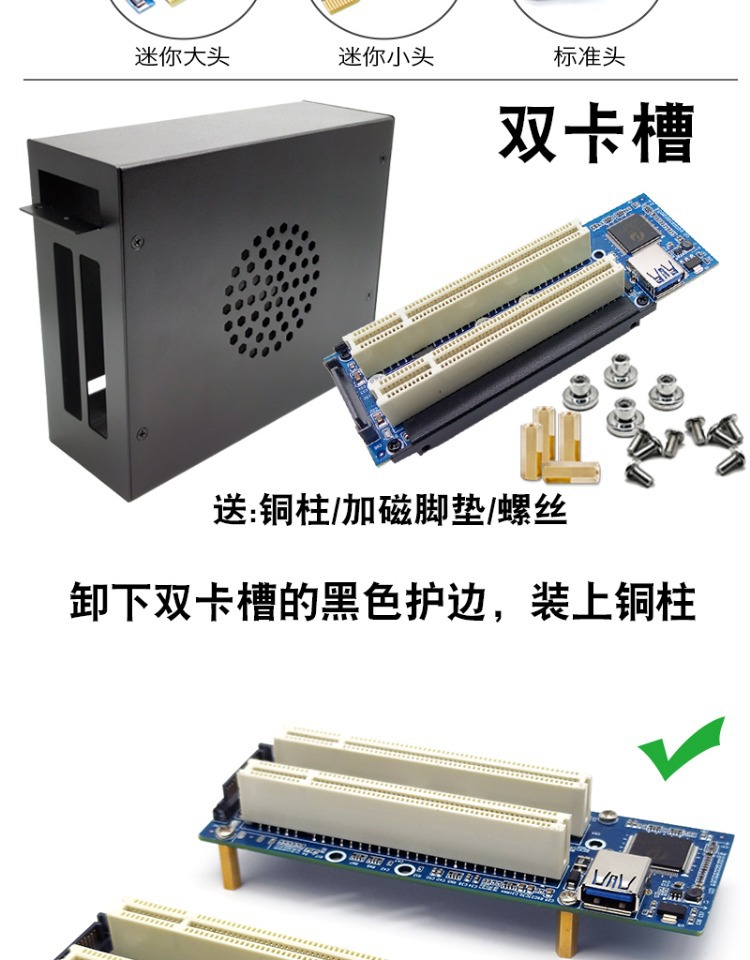 迷你大头
迷你小头
标准头

双卡槽

送:铜柱/加磁脚垫/螺丝

卸下双卡槽的黑色护边，装上铜柱