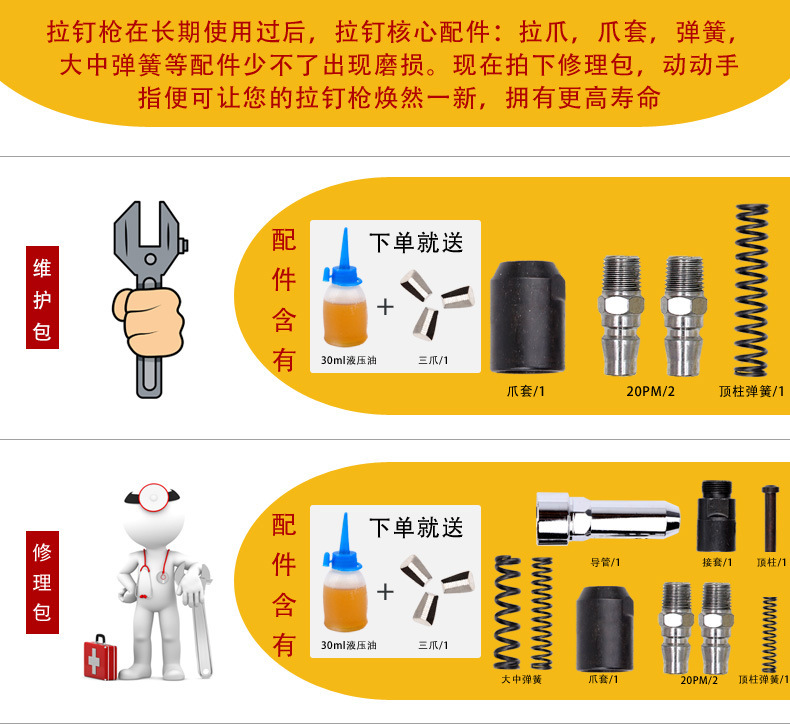 拉钉枪在长期使用过后，拉钉核心配件：拉爪，爪套，弹簧，大中弹簧等配件少不了出现磨损。现在拍下修理包，动动手指便可让您的拉钉枪焕然一新，拥有更高寿命

维护包

配件含有

下单就送

+

30ml液压油

三爪/1

爪套/1

20PM/2

顶柱弹簧/1

修理包

配件含有

下单就送

+

30ml液压油

三爪/1

导管/1

接套/1

顶柱/1

大中弹簧

爪套/1

20PM/2

顶柱弹簧/1