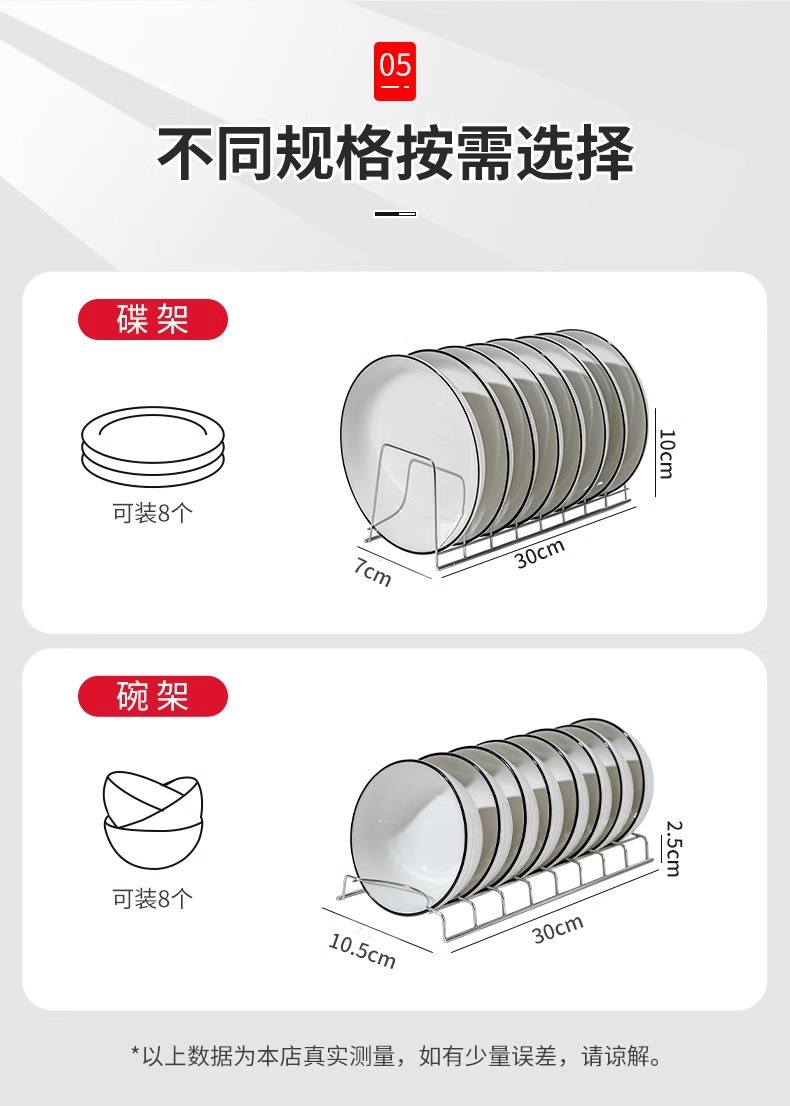 05

不同规格按需选择

碟架

可装8个

10cm

7cm

30cm

碗架

可装8个

2.5cm

10.5cm

30cm

*以上数据为本店真实测量，如有少量误差，请谅解。