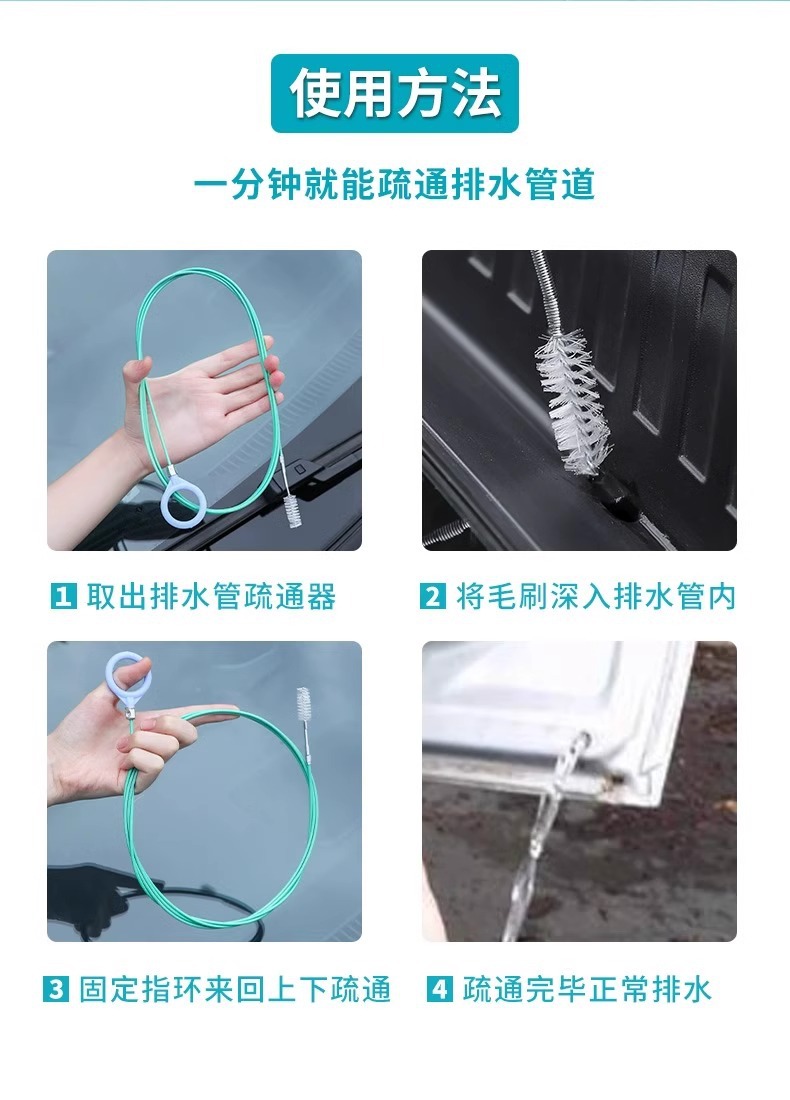 使用方法

一分钟就能疏通排水管道

1 取出排水管疏通器

2 将毛刷深入排水管内

3 固定指环来回上下疏通

4 疏通完毕正常排水