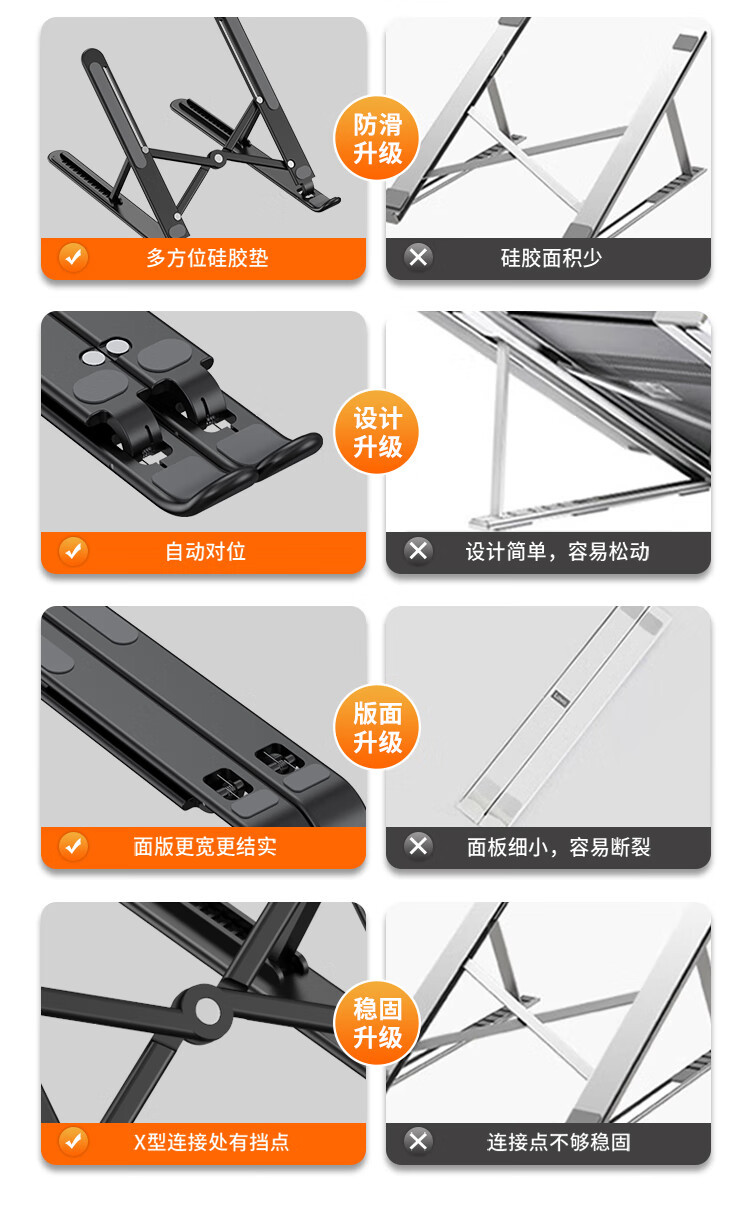 防滑升级

多方位硅胶垫

硅胶面积少

设计升级

自动对位

设计简单，容易松动

版面升级

面版更宽更结实

面板细小，容易断裂

稳固升级

X型连接处有挡点

连接点不够稳固