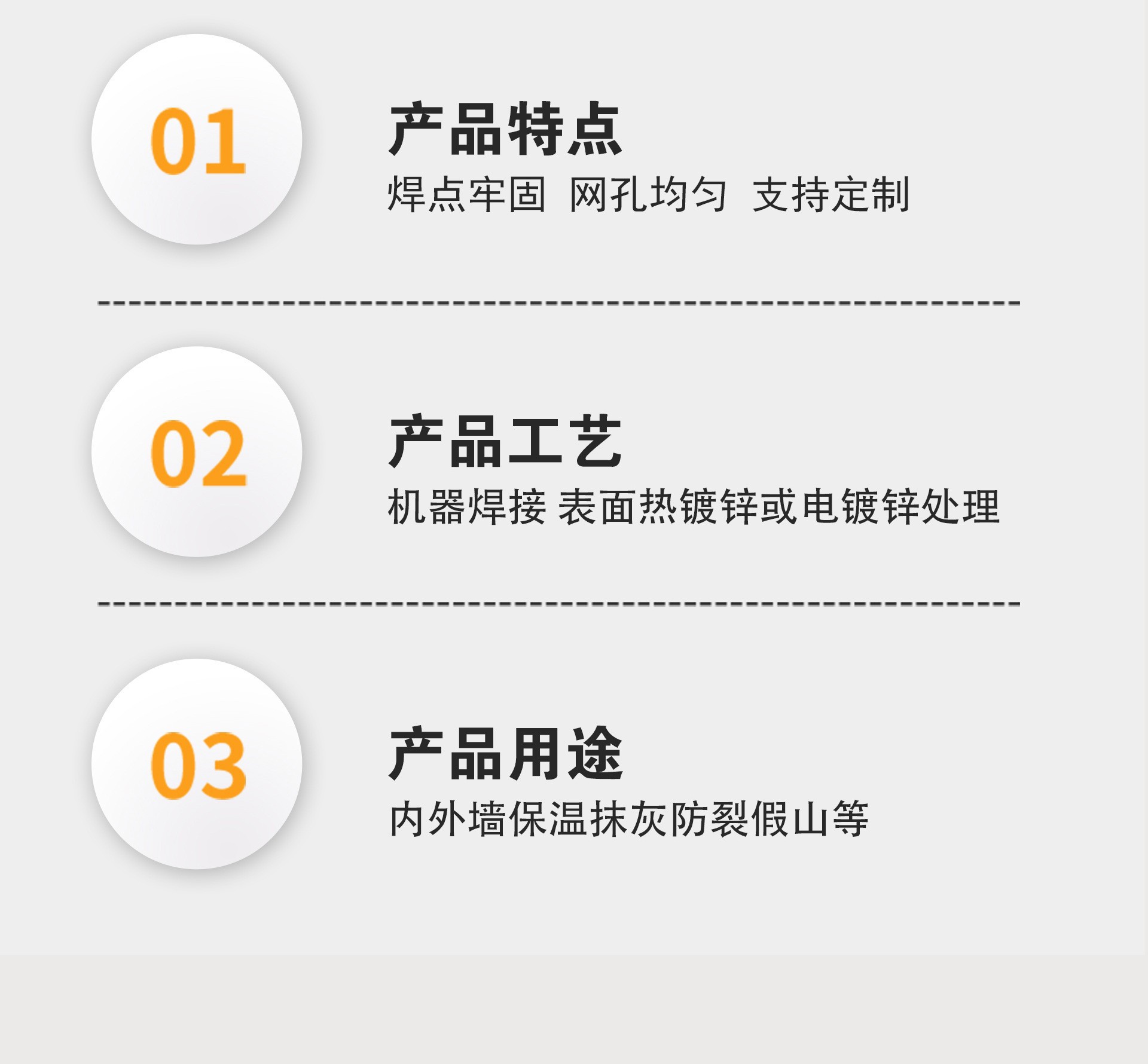 01

产品特点

焊点牢固 网孔均匀 支持定制

02

产品工艺

机器焊接 表面热镀锌或电镀锌处理

03

产品用途

内外墙保温抹灰防裂假山等