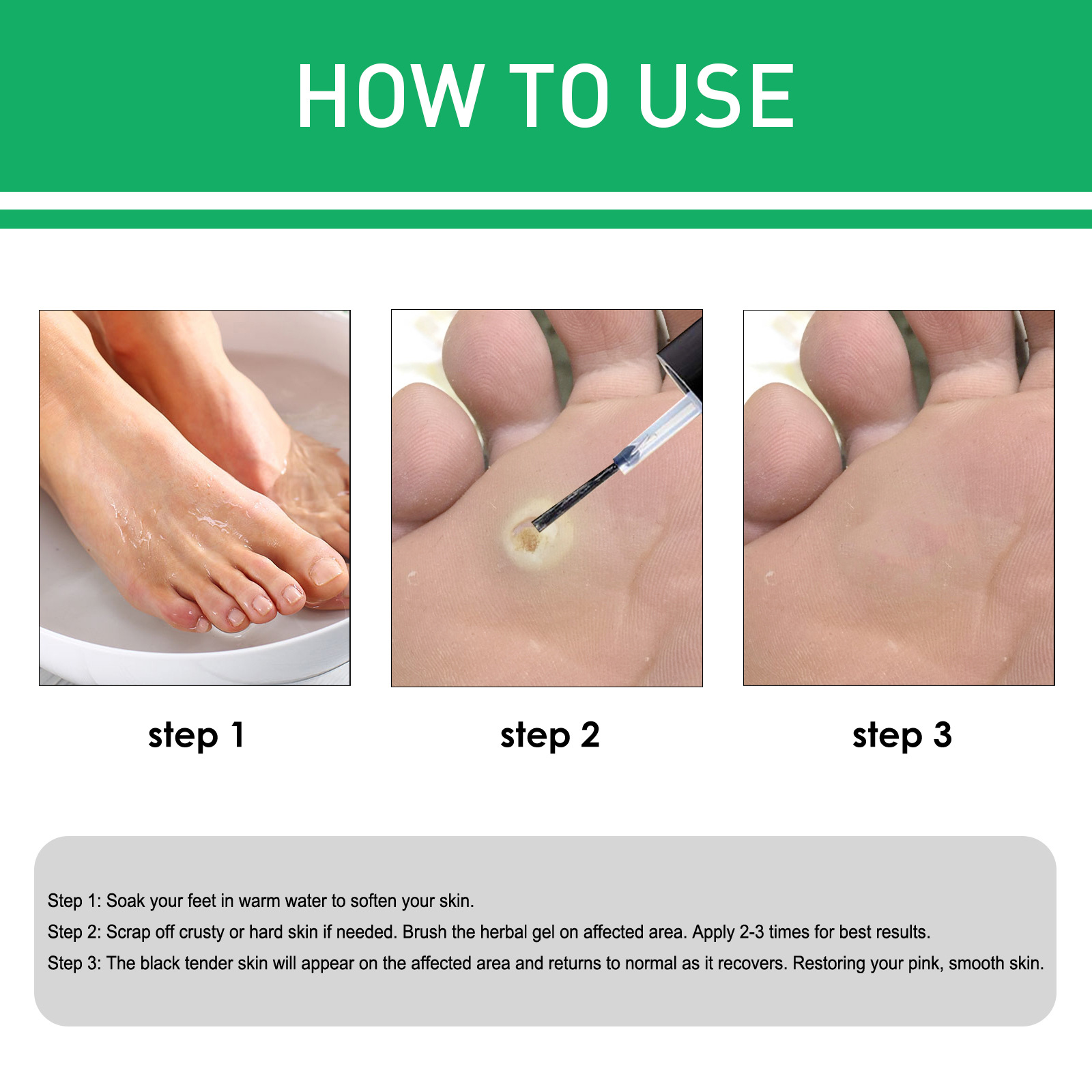 HOW TO USE

step 1

step 2

step 3

Step 1: Soak your feet in warm water to soften your skin.
Step 2: Scrap off crusty or hard skin if needed. Brush the herbal gel on affected area. Apply 2-3 times for best results.
Step 3: The black tender skin will appear on the affected area and returns to normal as it recovers. Restoring your pink, smooth skin.