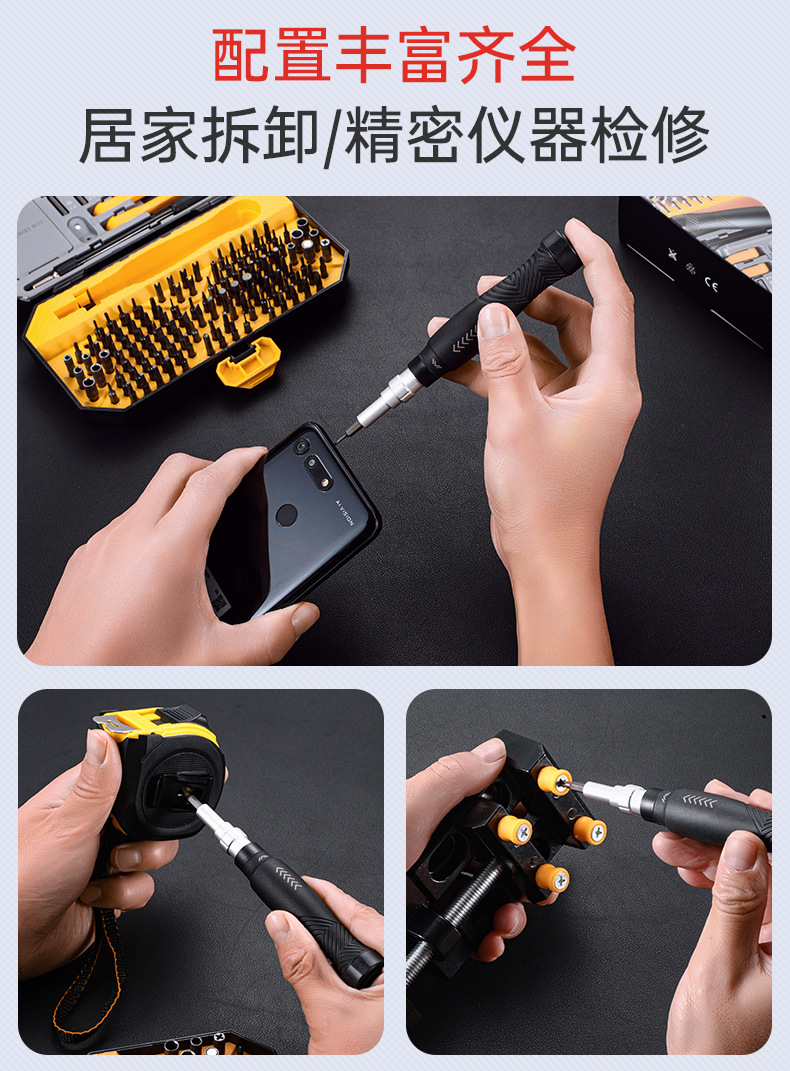 配置丰富齐全
居家拆卸/精密仪器检修

AI VISION

CE