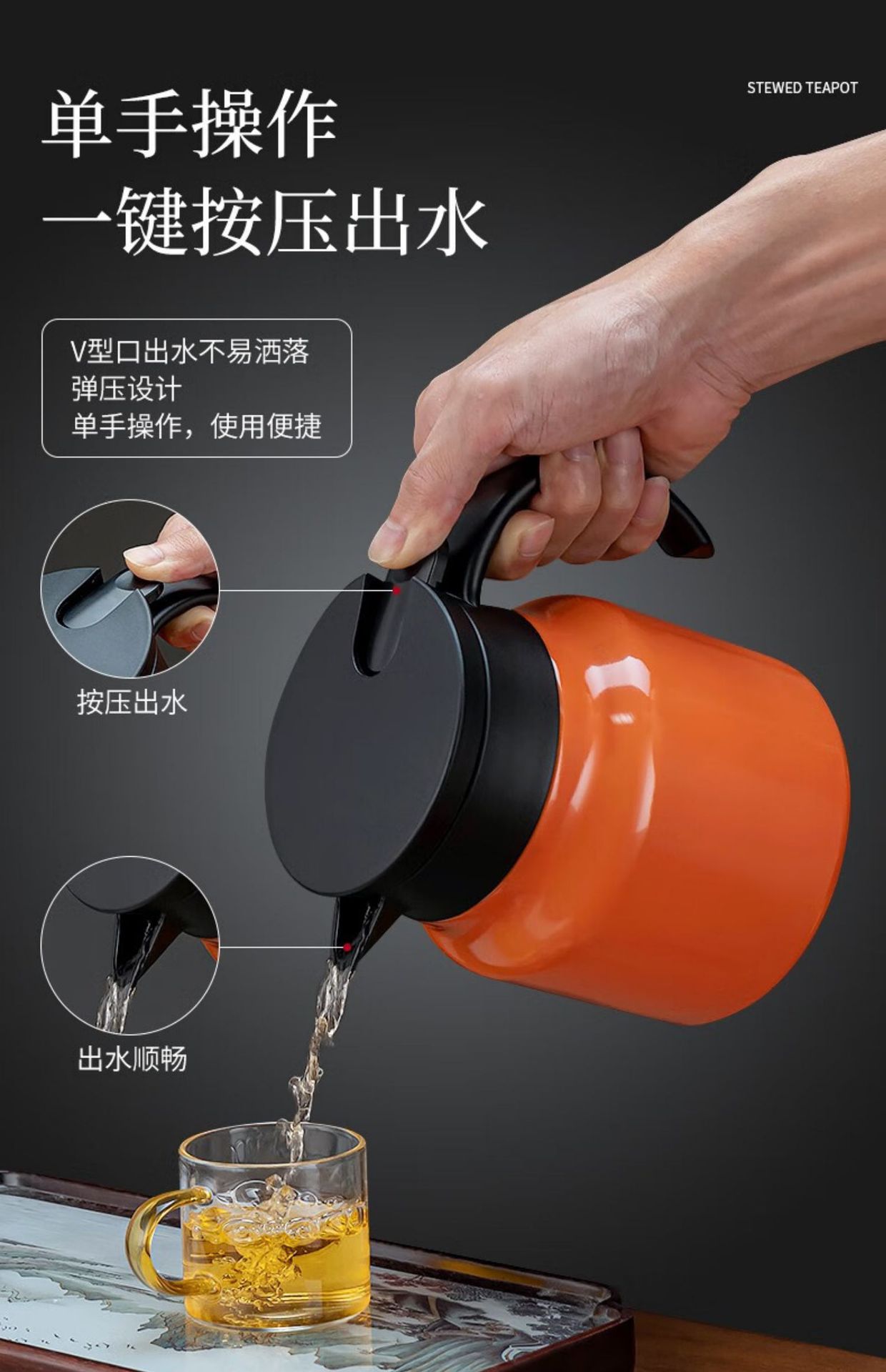 STEWED TEAPOT

单手操作
一键按压出水

V型口出水不易洒落
弹压设计
单手操作，使用便捷

按压出水

出水顺畅