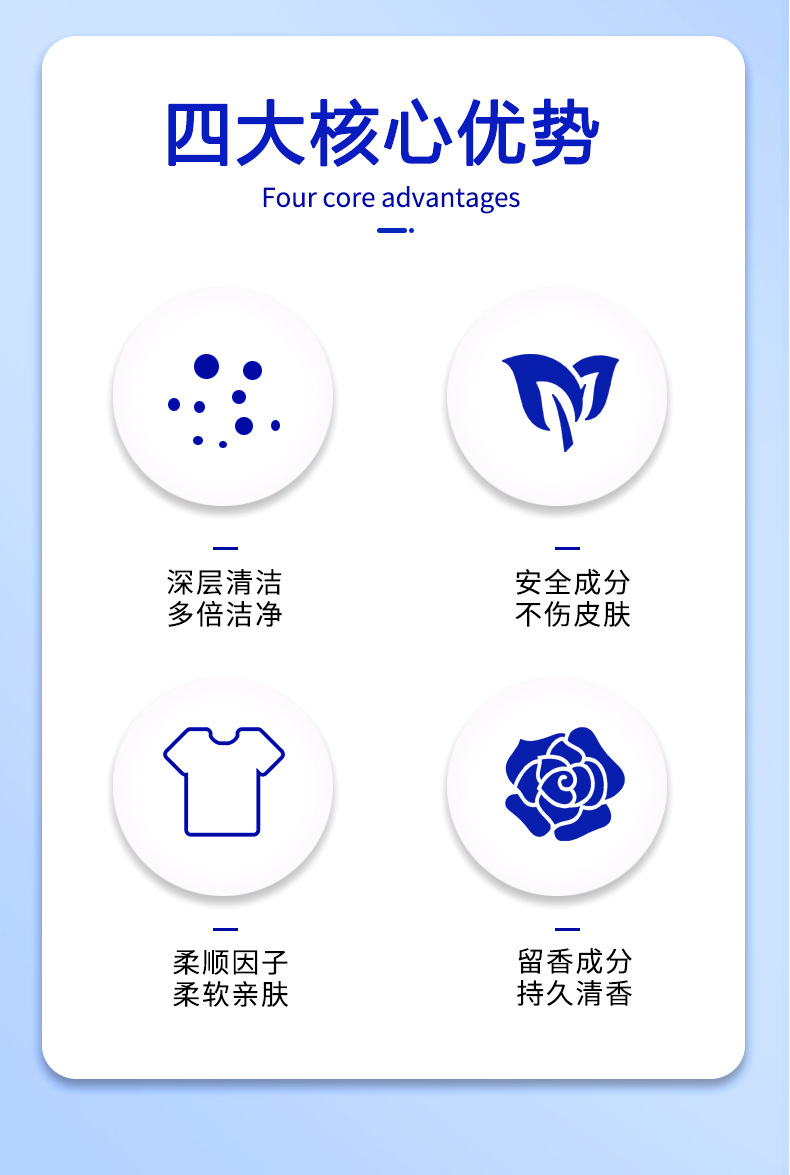 四大核心优势
Four core advantages

深层清洁
多倍洁净

安全成分
不伤皮肤

柔顺因子
柔软亲肤

留香成分
持久清香